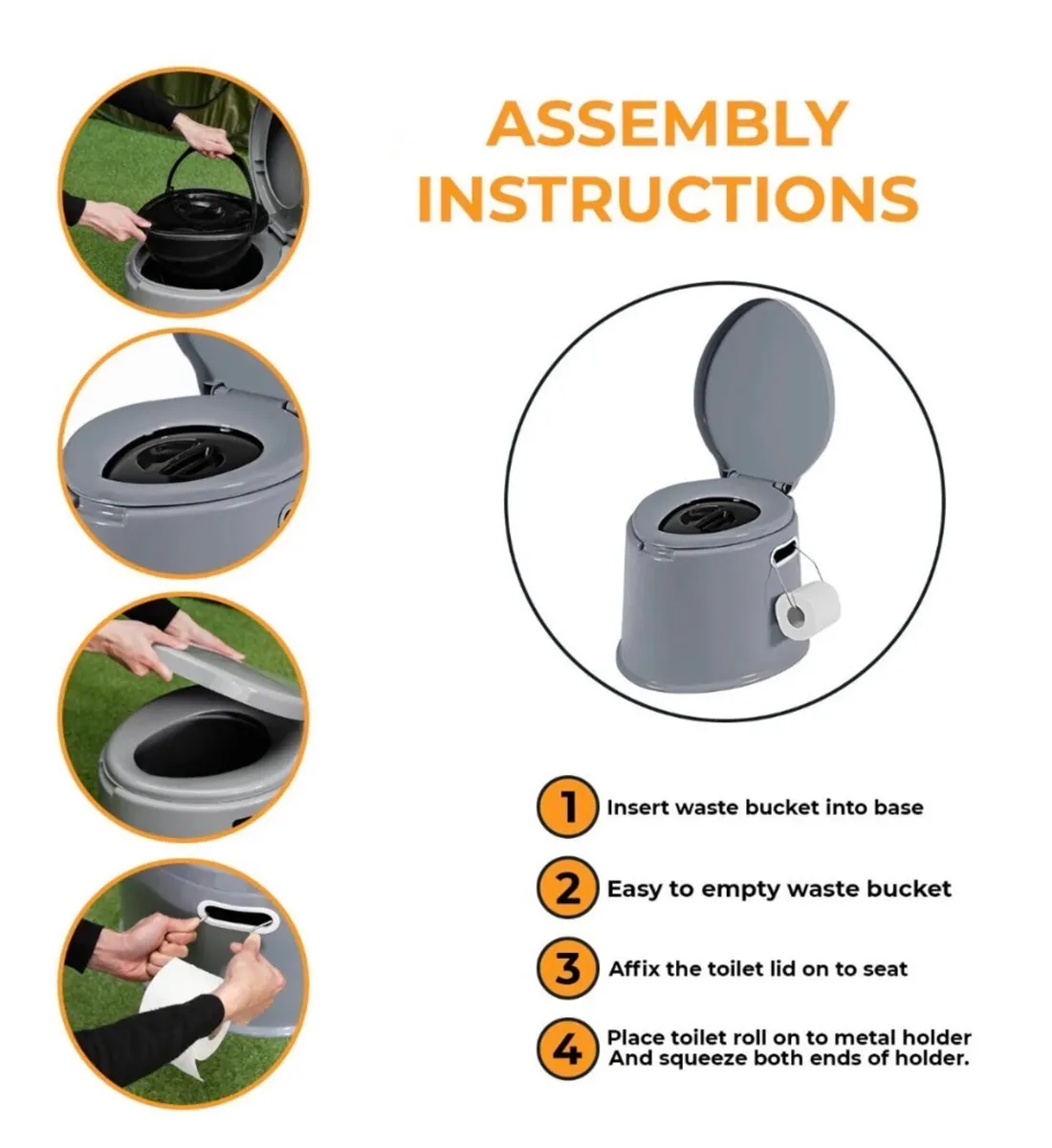 ASSEMBLY INSTRUCTIONS

1 Insert waste bucket into base

2 Easy to empty waste bucket

3 Affix the toilet lid on to seat

4 Place toilet roll on to metal holder And squeeze both ends of holder.