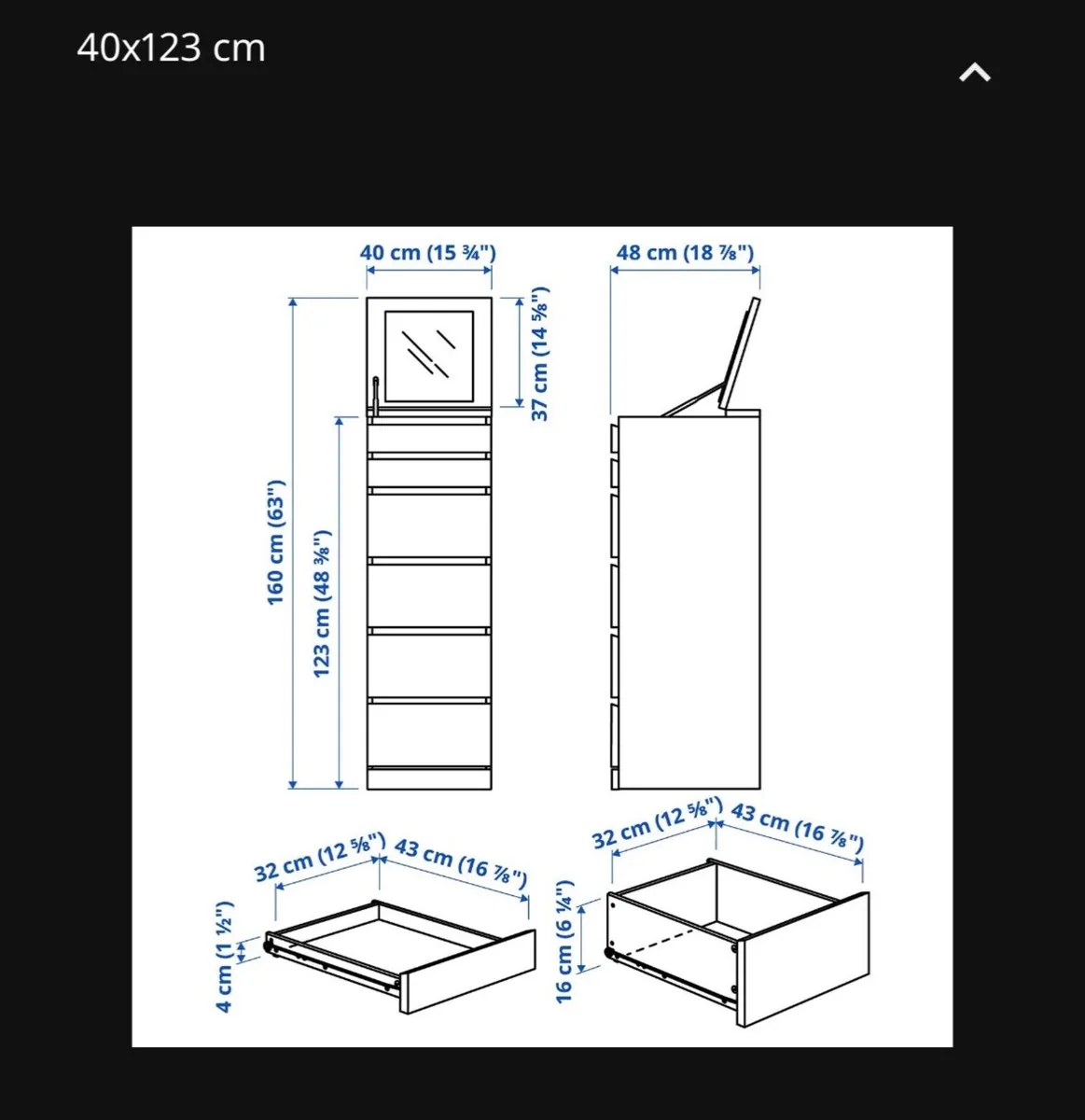 40x123 cm

40 cm (15 ¾")

48 cm (18 ⅞")

37 cm (14 ⅝")

160 cm (63")

123 cm (48 ⅜")

32 cm (12 ⅝")

43 cm (16 ⅞")

4 cm (1 ½")

32 cm (12 ⅝")

43 cm (16 ⅞")

16 cm (6 ¼")