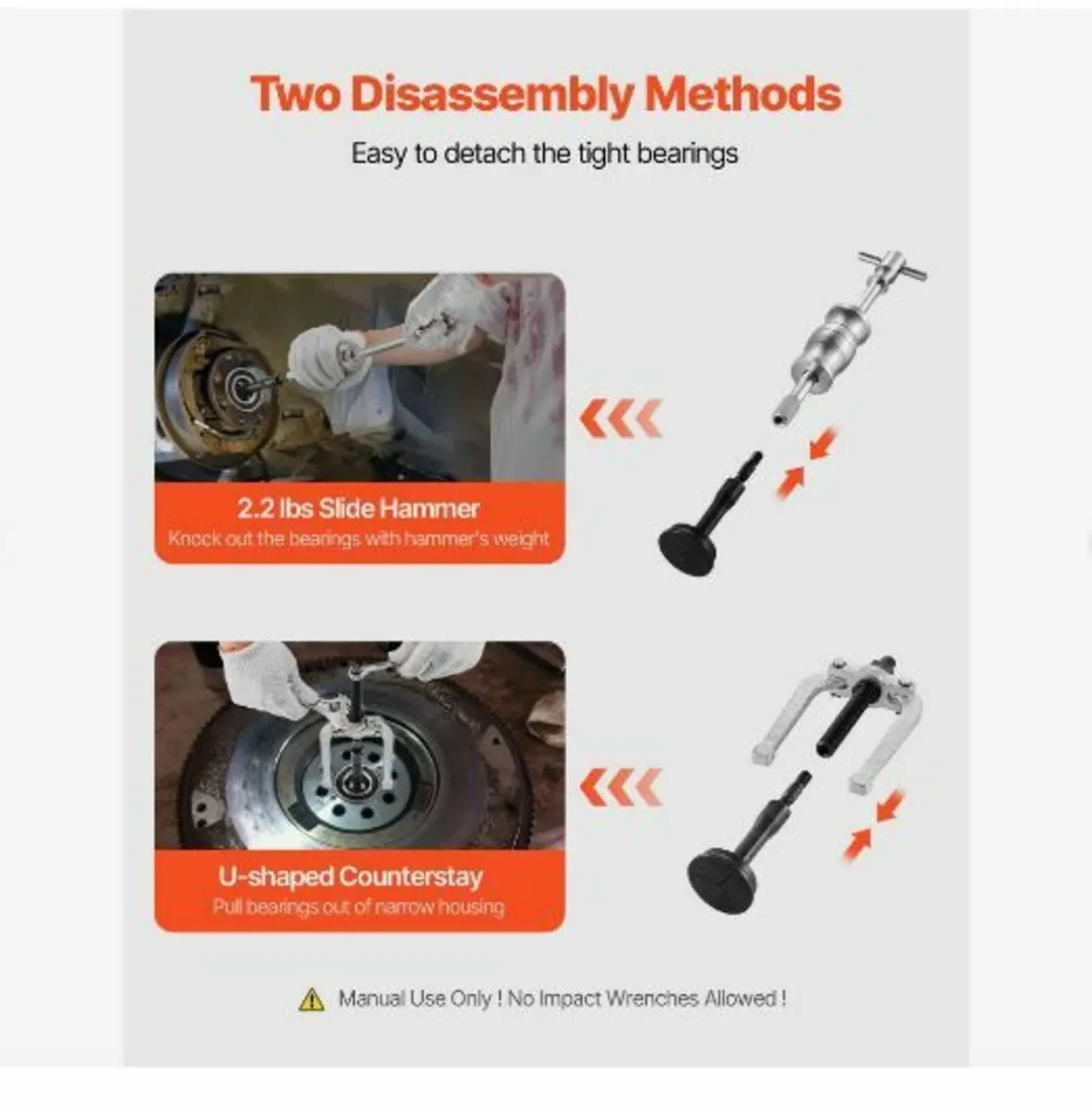 Two Disassembly Methods

Easy to detach the tight bearings

2.2 lbs Slide Hammer
Knock out the bearings with hammer's weight

U-shaped Counterstay
Pull bearings out of narrow housing

Manual Use Only ! No Impact Wrenches Allowed !