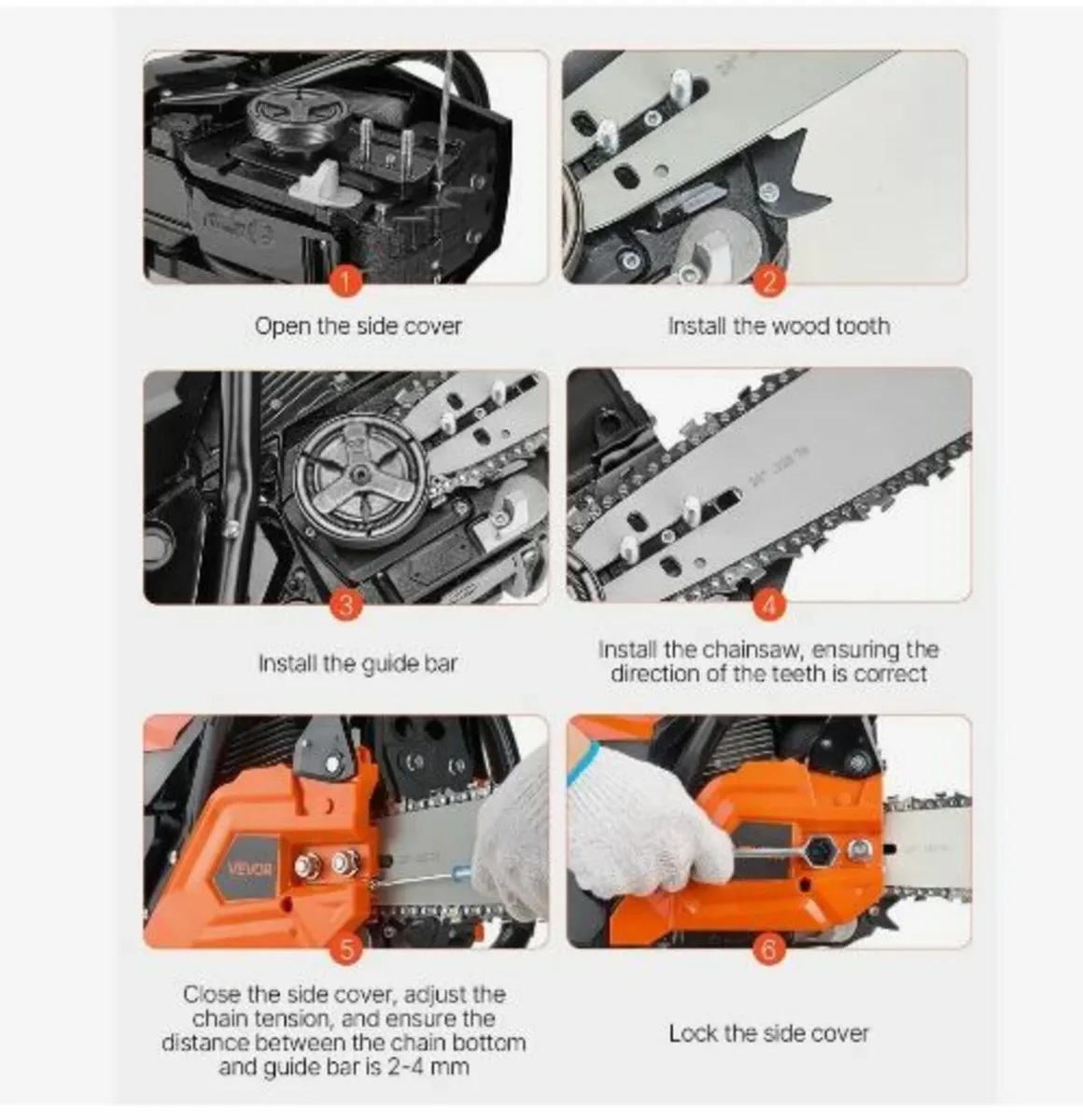 1

Open the side cover

2

Install the wood tooth

3

Install the guide bar

4

Install the chainsaw, ensuring the direction of the teeth is correct

VEVOR

5

Close the side cover, adjust the chain tension, and ensure the distance between the chain bottom and guide bar is 2-4 mm

6

Lock the side cover