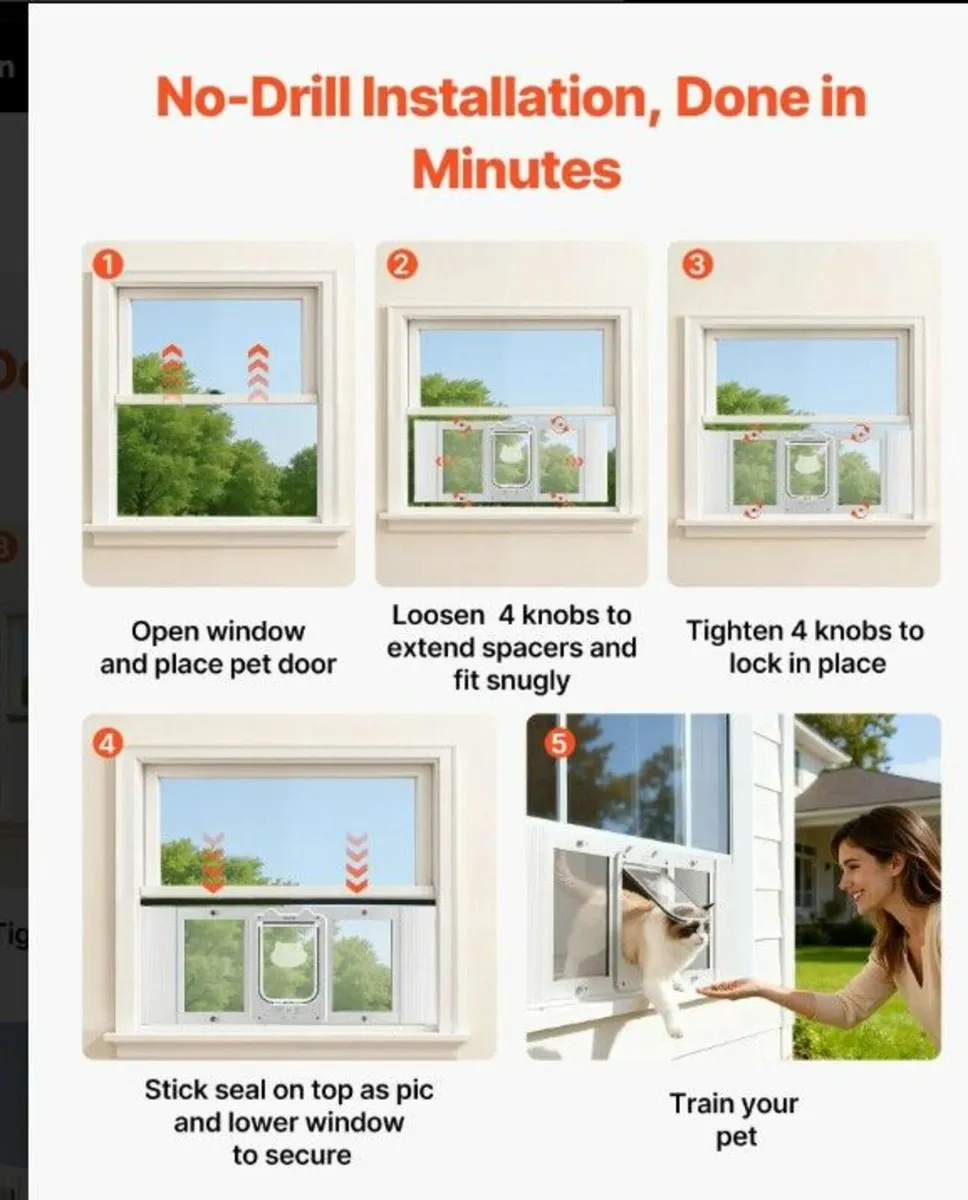 No-Drill Installation, Done in Minutes

1

Open window and place pet door

2

Loosen 4 knobs to extend spacers and fit snugly

3

Tighten 4 knobs to lock in place

4

Stick seal on top as pic and lower window to secure

5

Train your pet