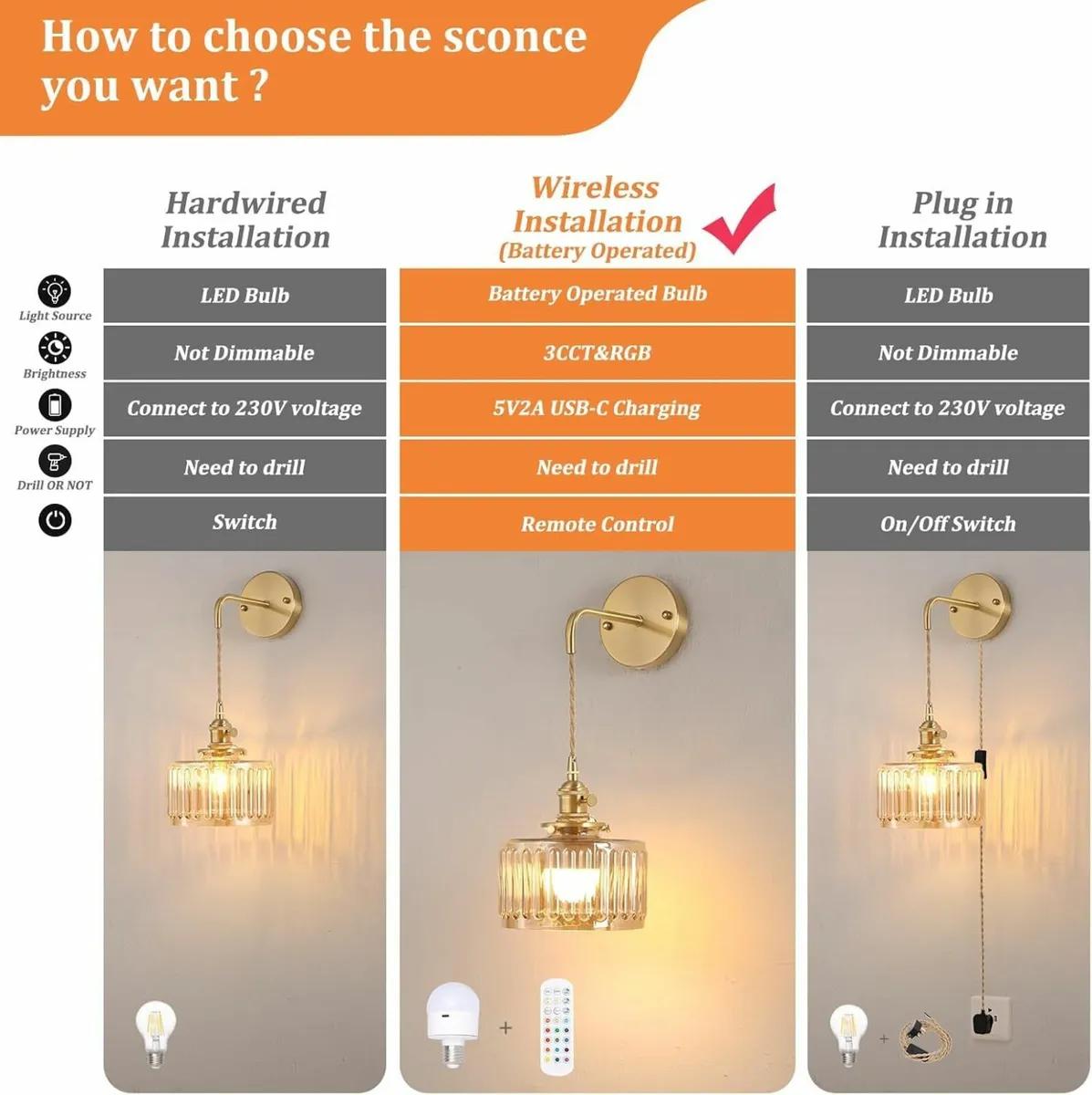 How to choose the sconce you want ?

| | Hardwired Installation | Wireless Installation (Battery Operated) | Plug in Installation |
|---|---|---|---|
| Light Source | LED Bulb | Battery Operated Bulb | LED Bulb |
| Brightness | Not Dimmable | 3CCT&RGB | Not Dimmable |
| Power Supply | Connect to 230V voltage | 5V2A USB-C Charging | Connect to 230V voltage |
| Drill OR NOT | Need to drill | Need to drill | Need to drill |
| | Switch | Remote Control | On/Off Switch |

+

+