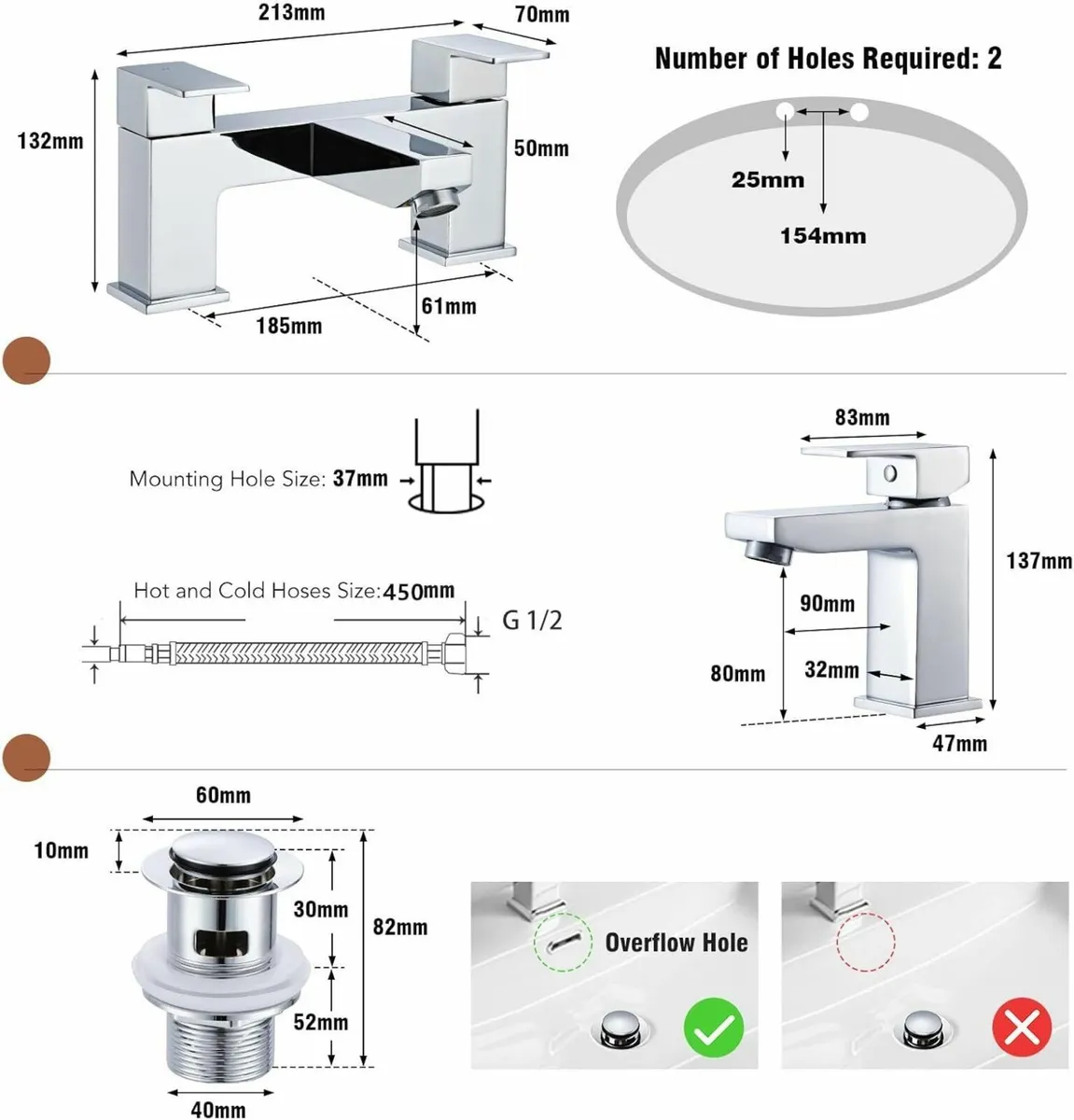 213mm
70mm
132mm
50mm
61mm
185mm

Number of Holes Required: 2
25mm
154mm

Mounting Hole Size: 37mm

Hot and Cold Hoses Size:450mm
G 1/2

83mm
137mm
90mm
80mm
32mm
47mm

60mm
10mm
30mm
82mm
52mm
40mm

Overflow Hole