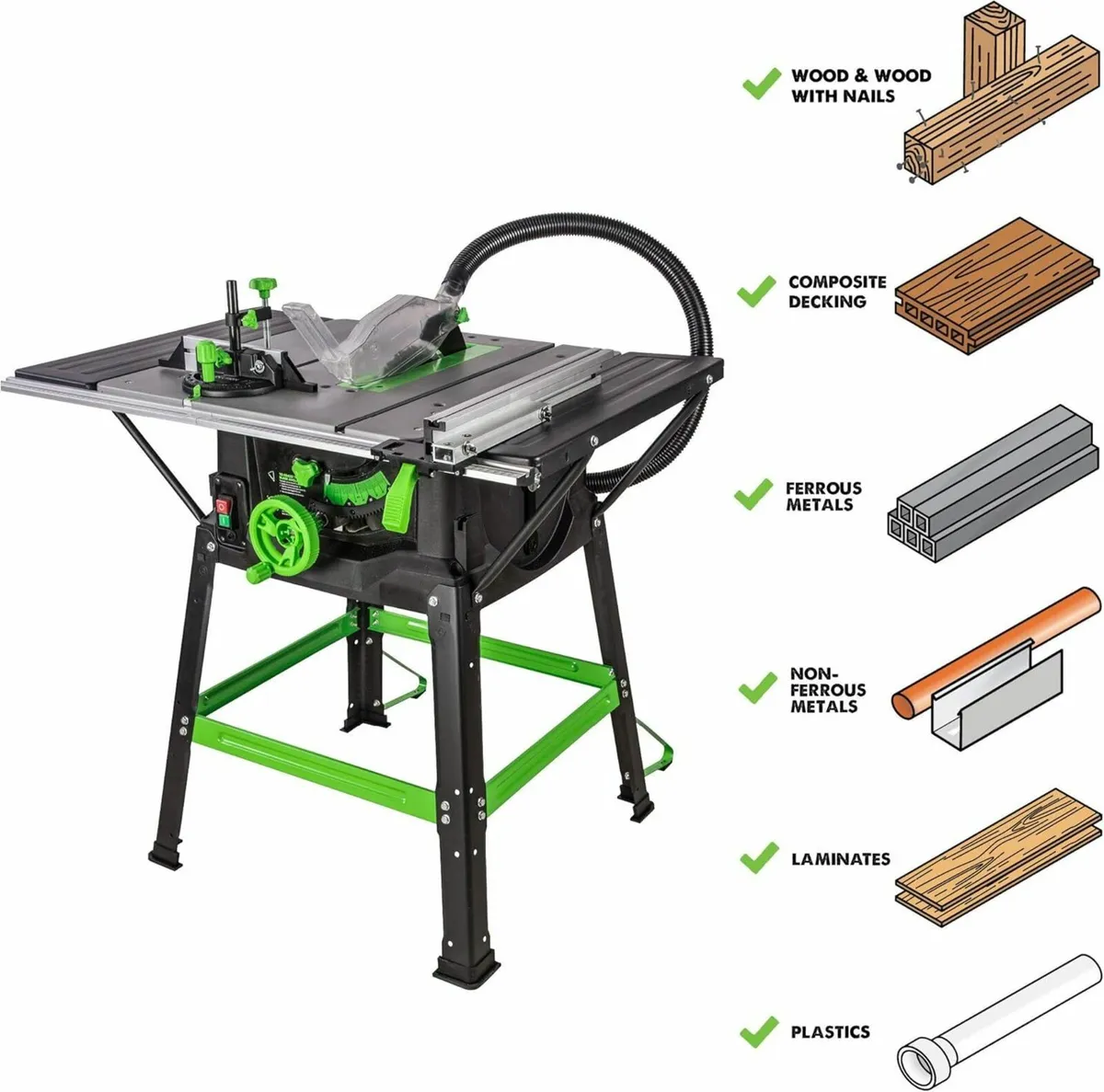 WOOD & WOOD WITH NAILS

COMPOSITE DECKING

FERROUS METALS

NON-FERROUS METALS

LAMINATES

PLASTICS