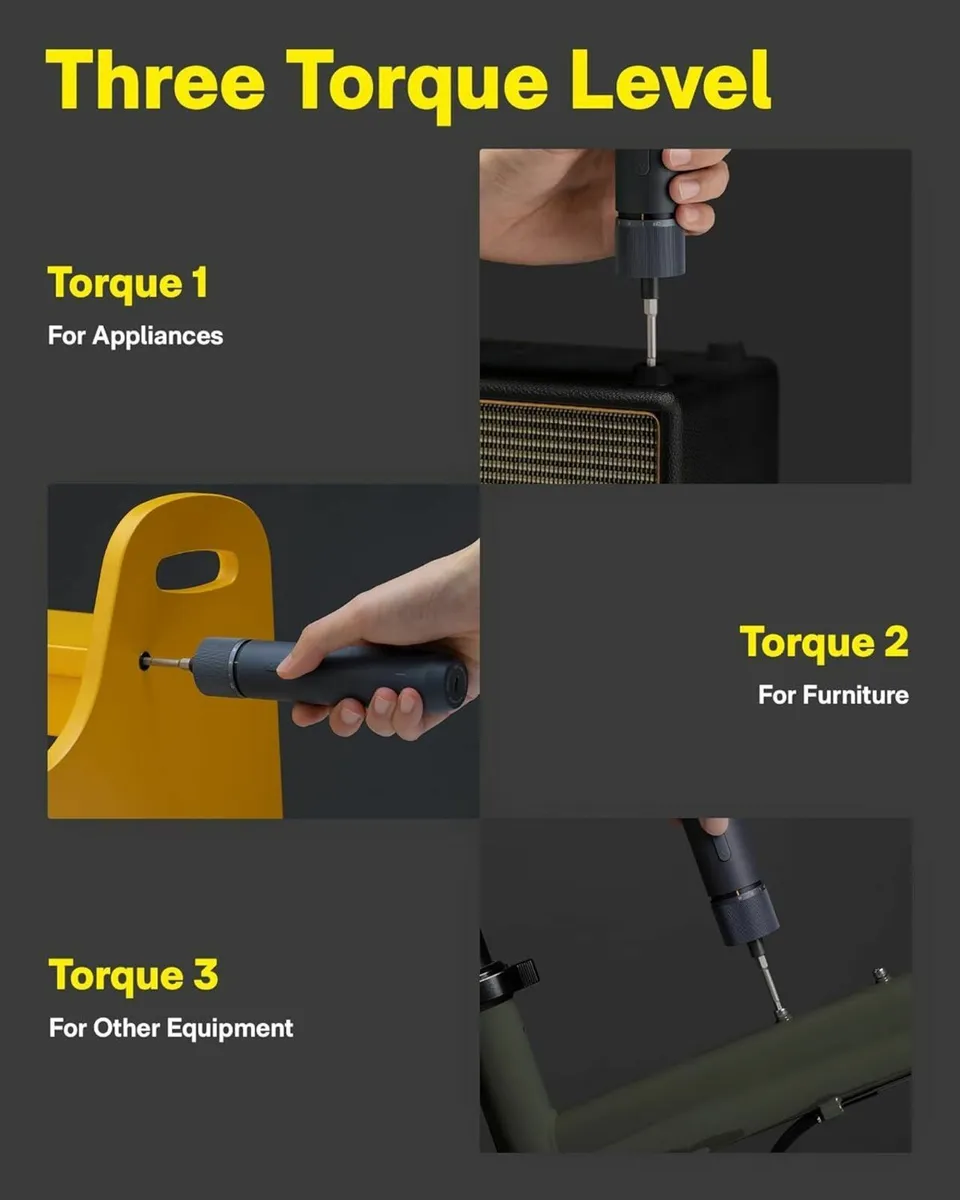 Three Torque Level

Torque 1
For Appliances

Torque 2
For Furniture

Torque 3
For Other Equipment