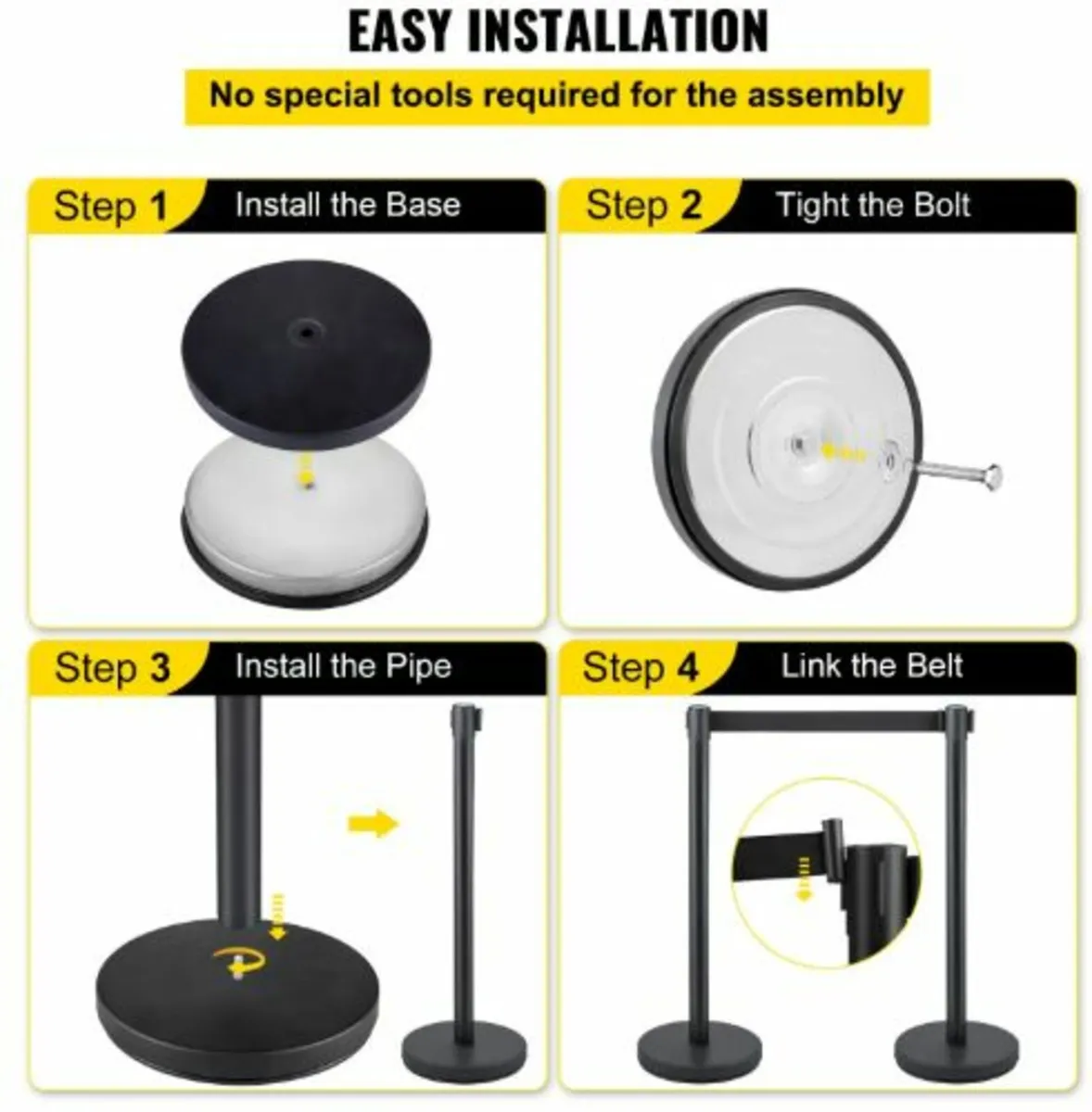 EASY INSTALLATION

No special tools required for the assembly

Step 1 Install the Base

Step 2 Tight the Bolt

Step 3 Install the Pipe

Step 4 Link the Belt