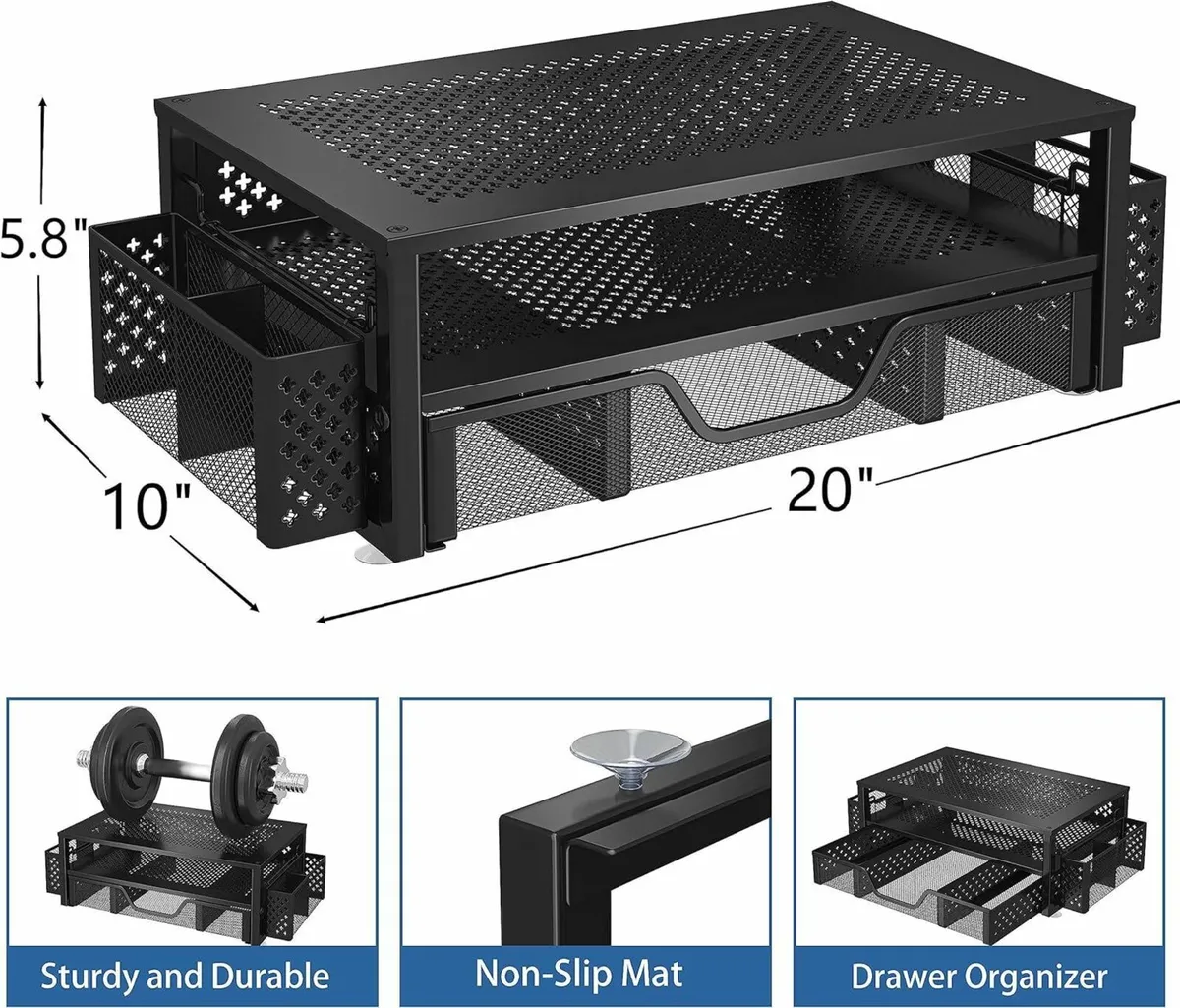 5.8"

10"

20"

Sturdy and Durable

Non-Slip Mat

Drawer Organizer