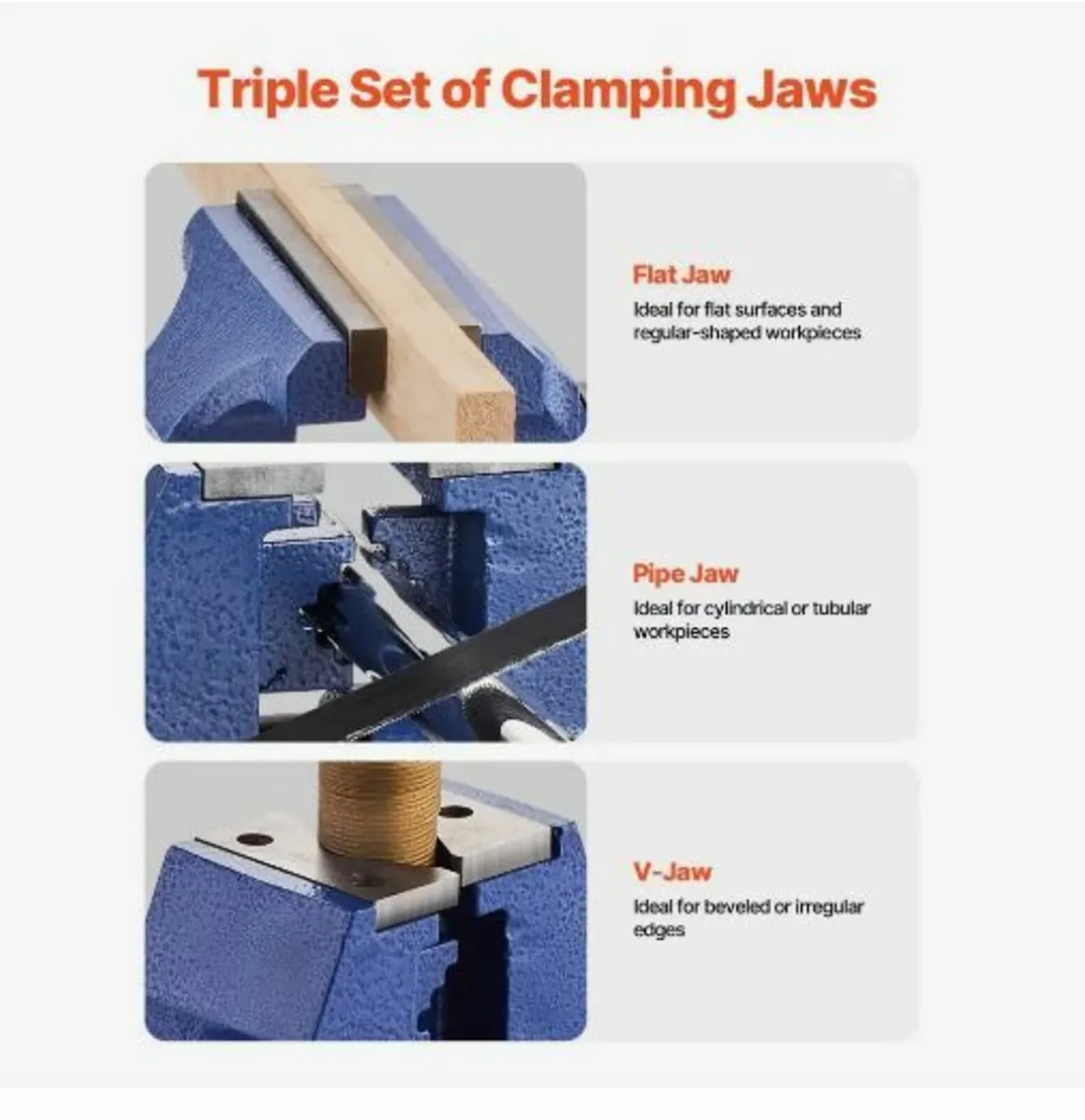 Triple Set of Clamping Jaws

Flat Jaw
Ideal for flat surfaces and regular-shaped workpieces

Pipe Jaw
Ideal for cylindrical or tubular workpieces

V-Jaw
Ideal for beveled or irregular edges