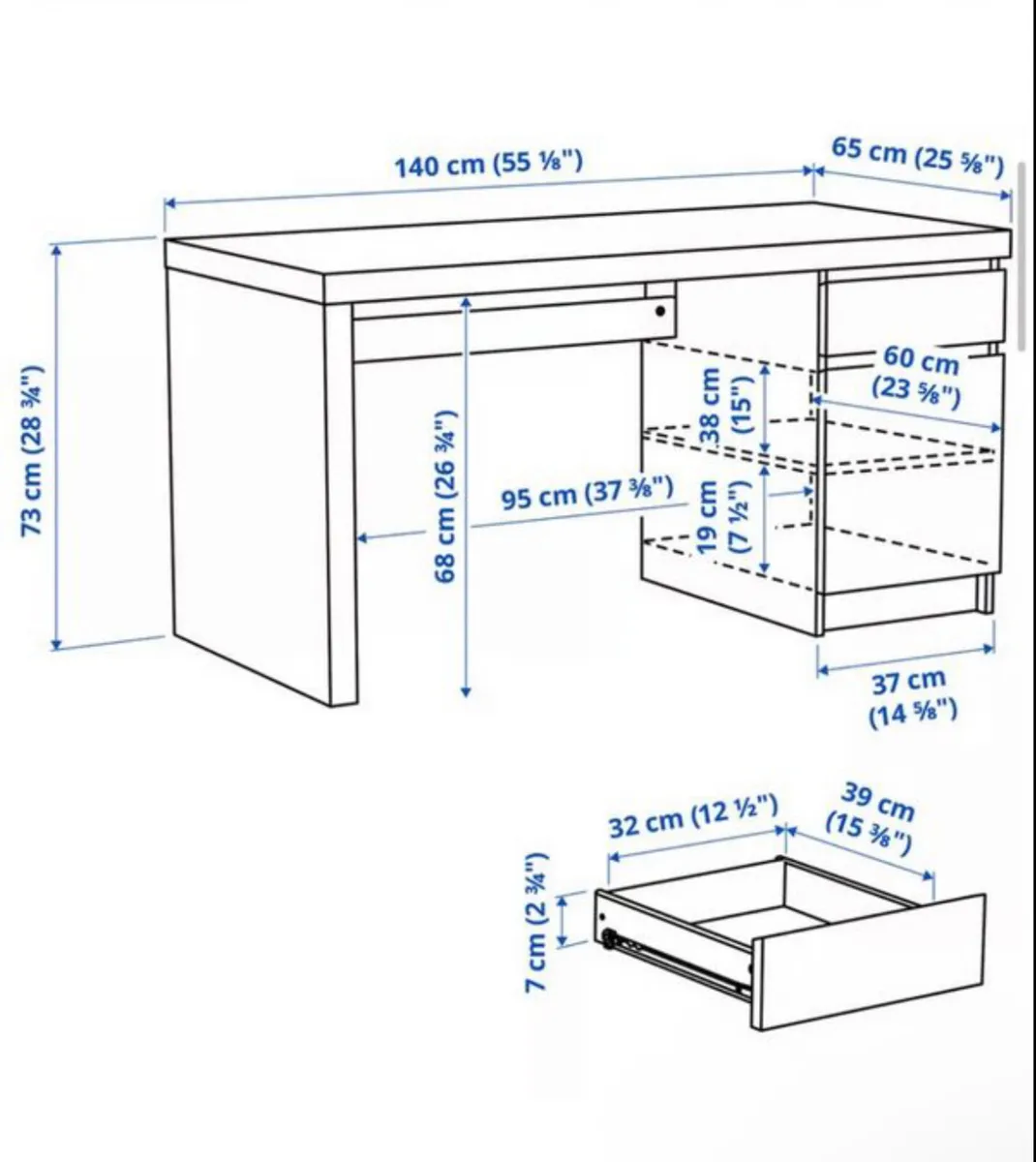 140 cm (55 ⅛")

65 cm (25 ⅝")

73 cm (28 ¾")

68 cm (26 ¾")

95 cm (37 ⅜")

38 cm (15")

19 cm (7 ½")

60 cm (23 ⅝")

37 cm (14 ⅝")

32 cm (12 ½")

39 cm (15 ⅜")

7 cm (2 ¾")