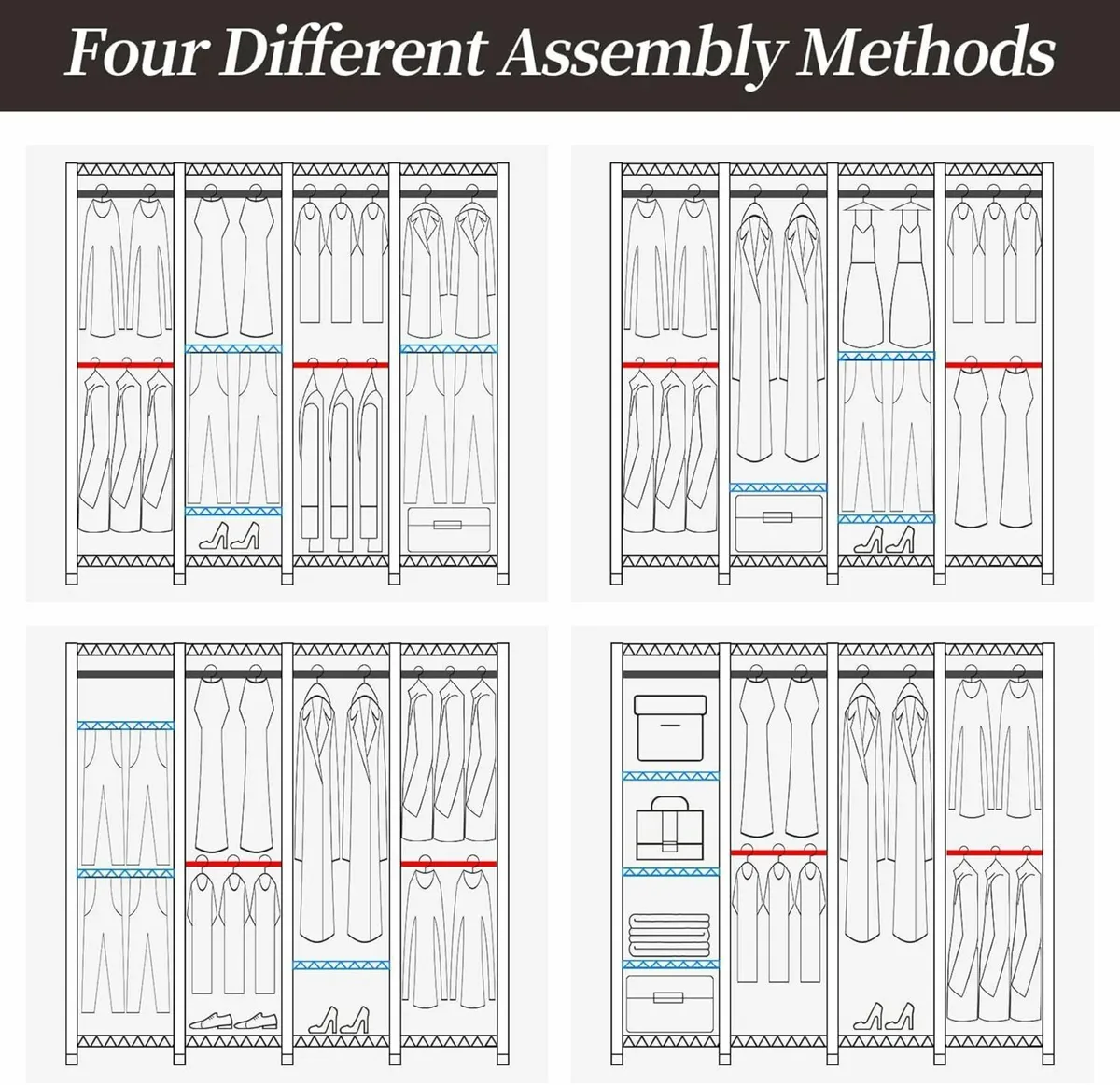 Four Different Assembly Methods