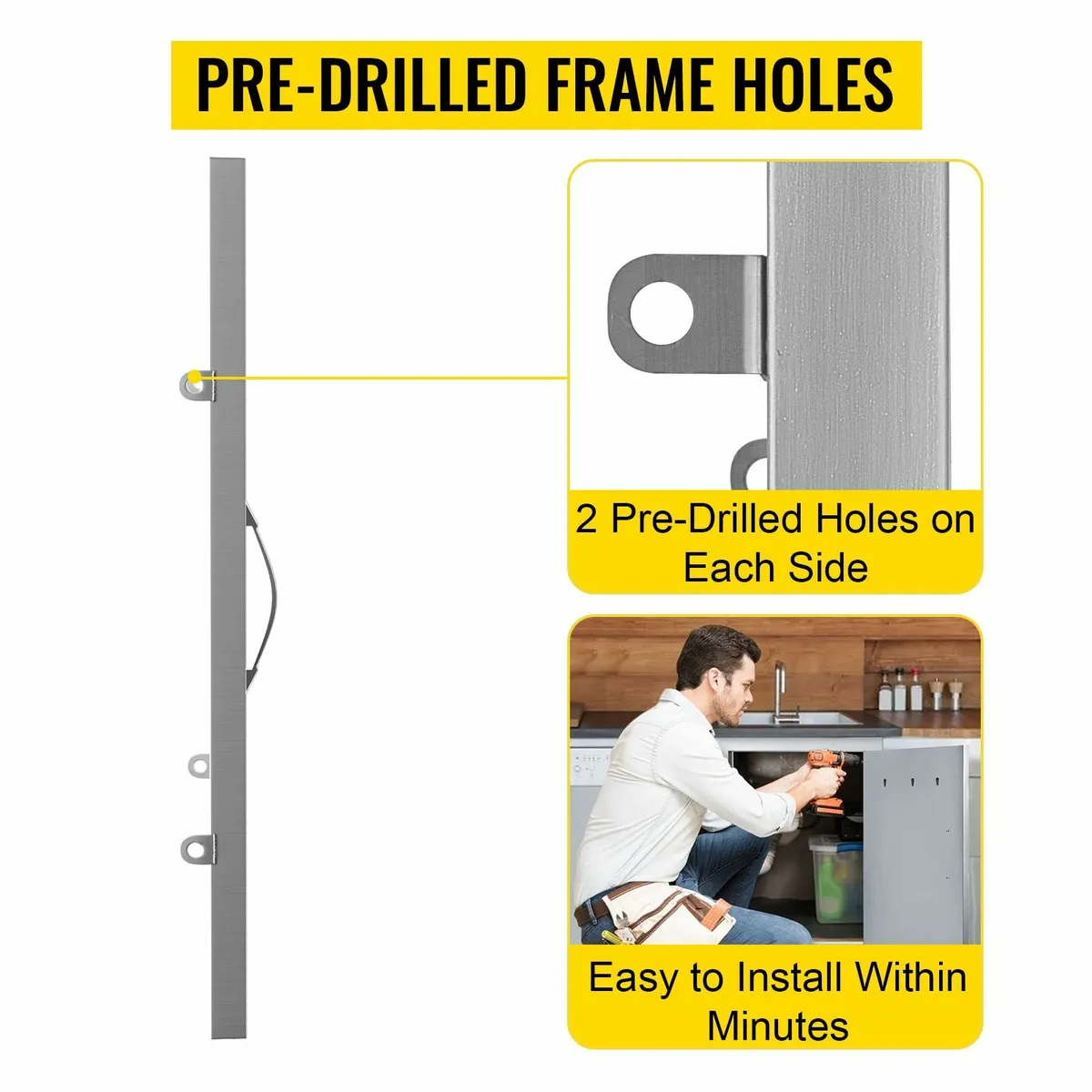 PRE-DRILLED FRAME HOLES

2 Pre-Drilled Holes on Each Side

Easy to Install Within Minutes