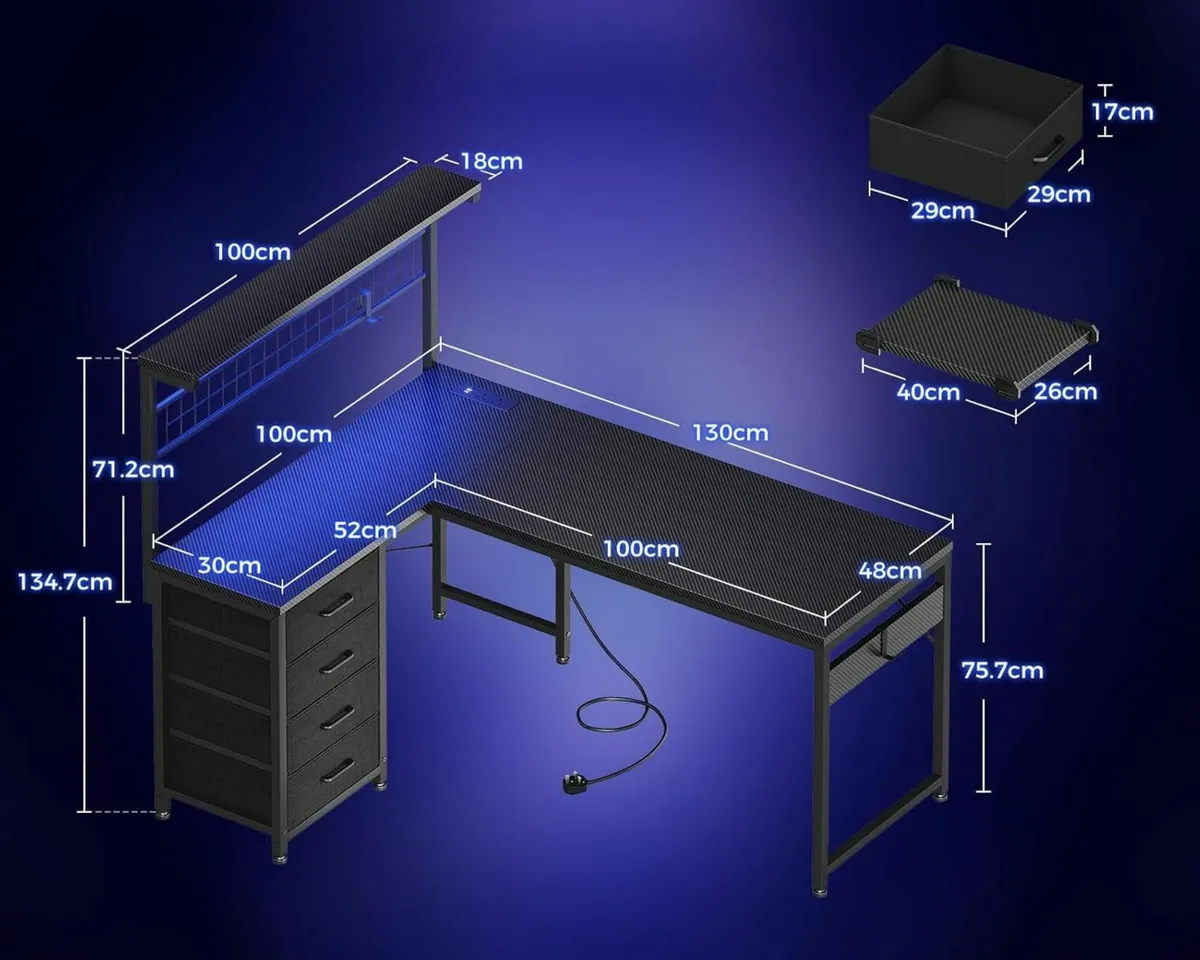 18cm
100cm
17cm
29cm
29cm
40cm
26cm
100cm
130cm
71.2cm
52cm
100cm
30cm
48cm
134.7cm
75.7cm