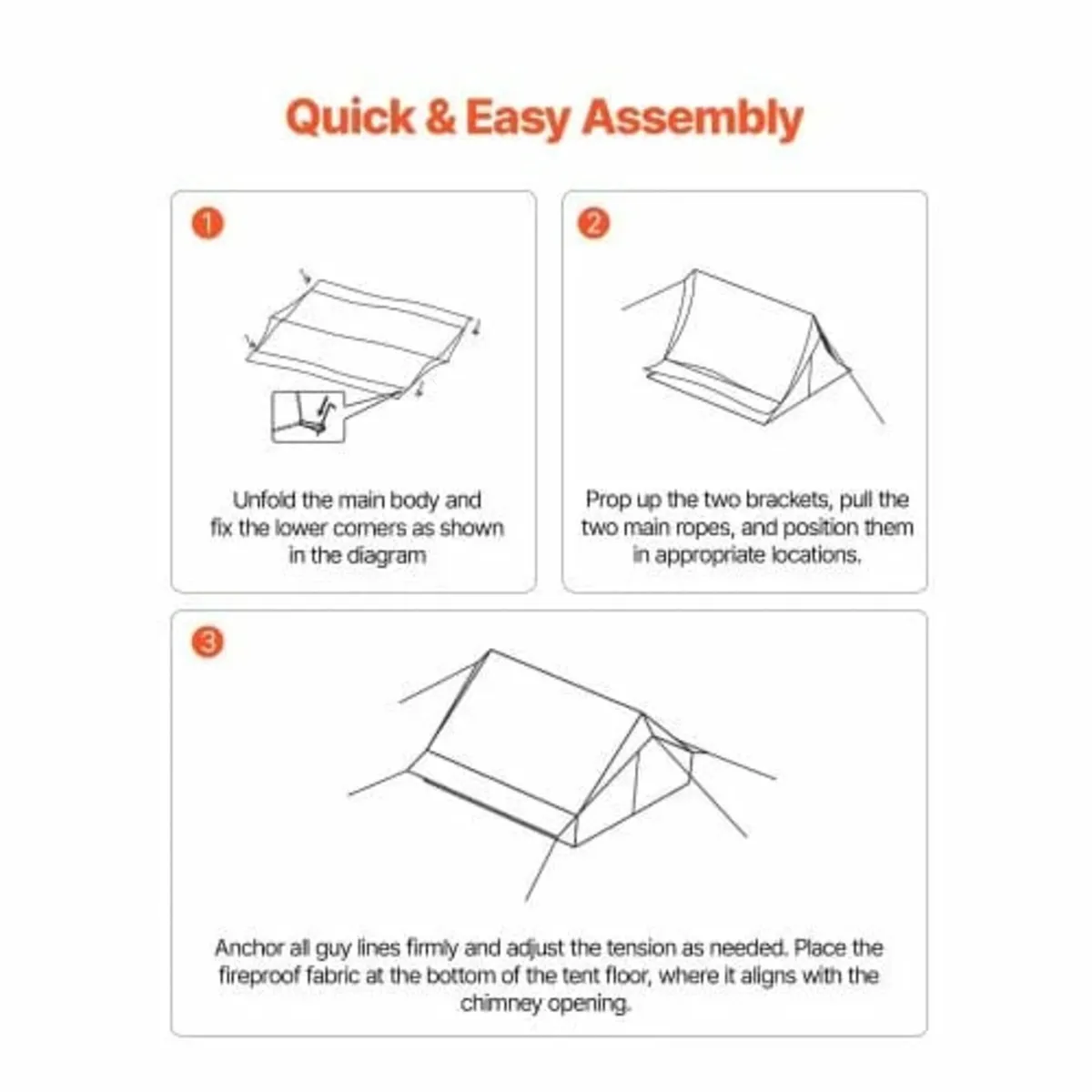 Quick & Easy Assembly

1

Unfold the main body and fix the lower corners as shown in the diagram

2

Prop up the two brackets, pull the two main ropes, and position them in appropriate locations.

3

Anchor all guy lines firmly and adjust the tension as needed. Place the fireproof fabric at the bottom of the tent floor, where it aligns with the chimney opening.