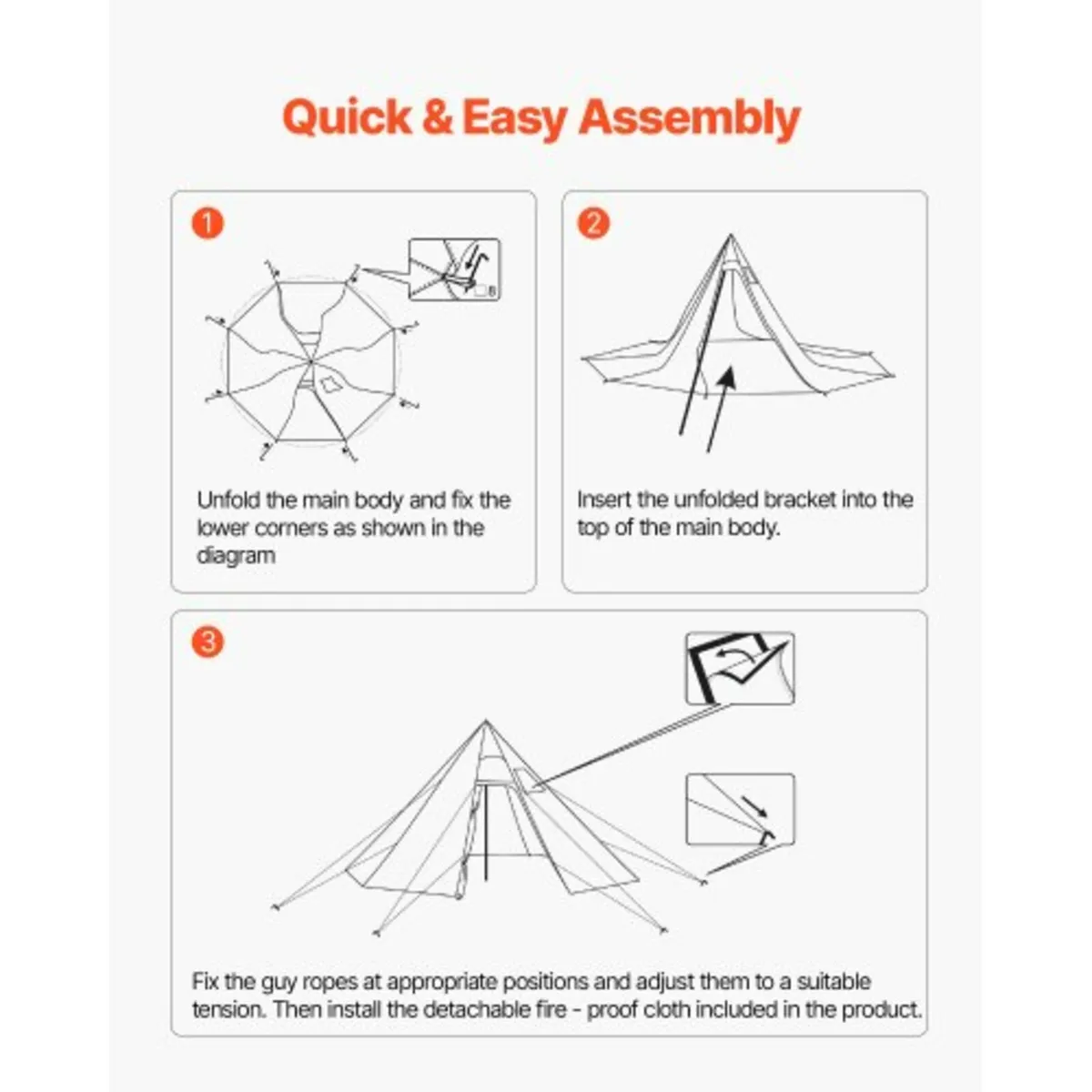 Quick & Easy Assembly

1

B

Unfold the main body and fix the lower corners as shown in the diagram

2

Insert the unfolded bracket into the top of the main body.

3

Fix the guy ropes at appropriate positions and adjust them to a suitable tension. Then install the detachable fire - proof cloth included in the product.