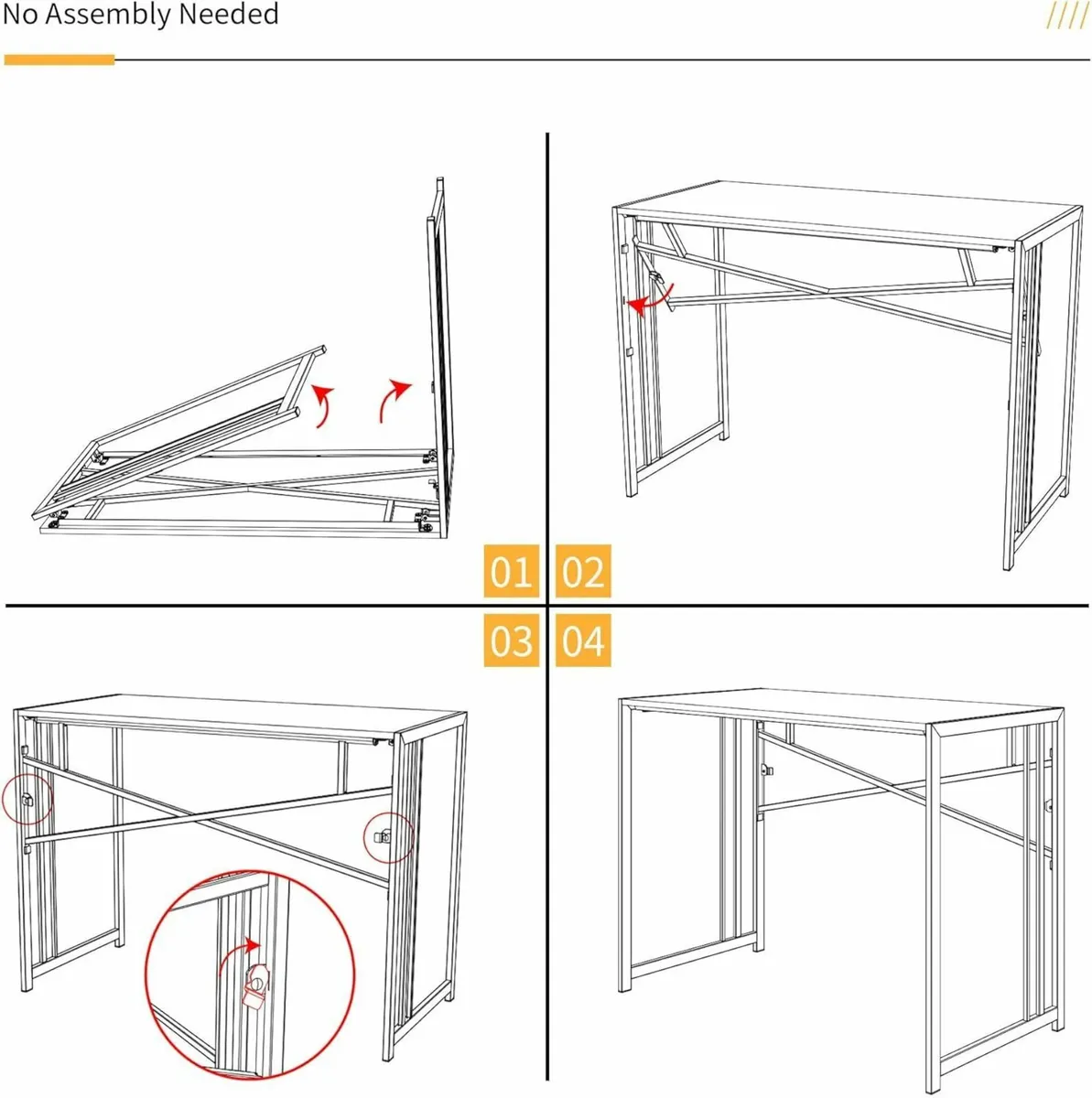 No Assembly Needed

////

01

02

03

04