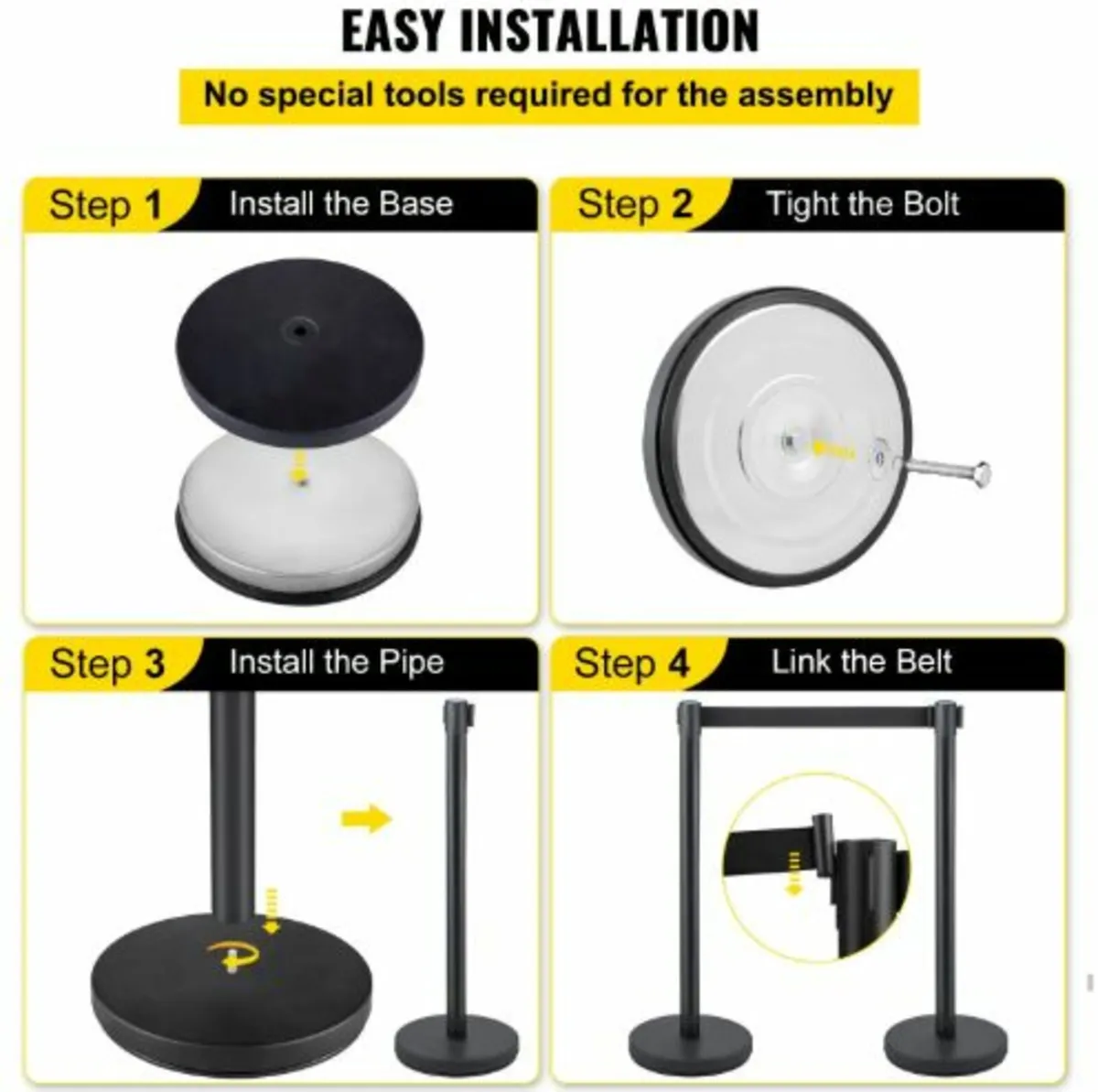 EASY INSTALLATION

No special tools required for the assembly

Step 1 Install the Base

Step 2 Tight the Bolt

Step 3 Install the Pipe

Step 4 Link the Belt