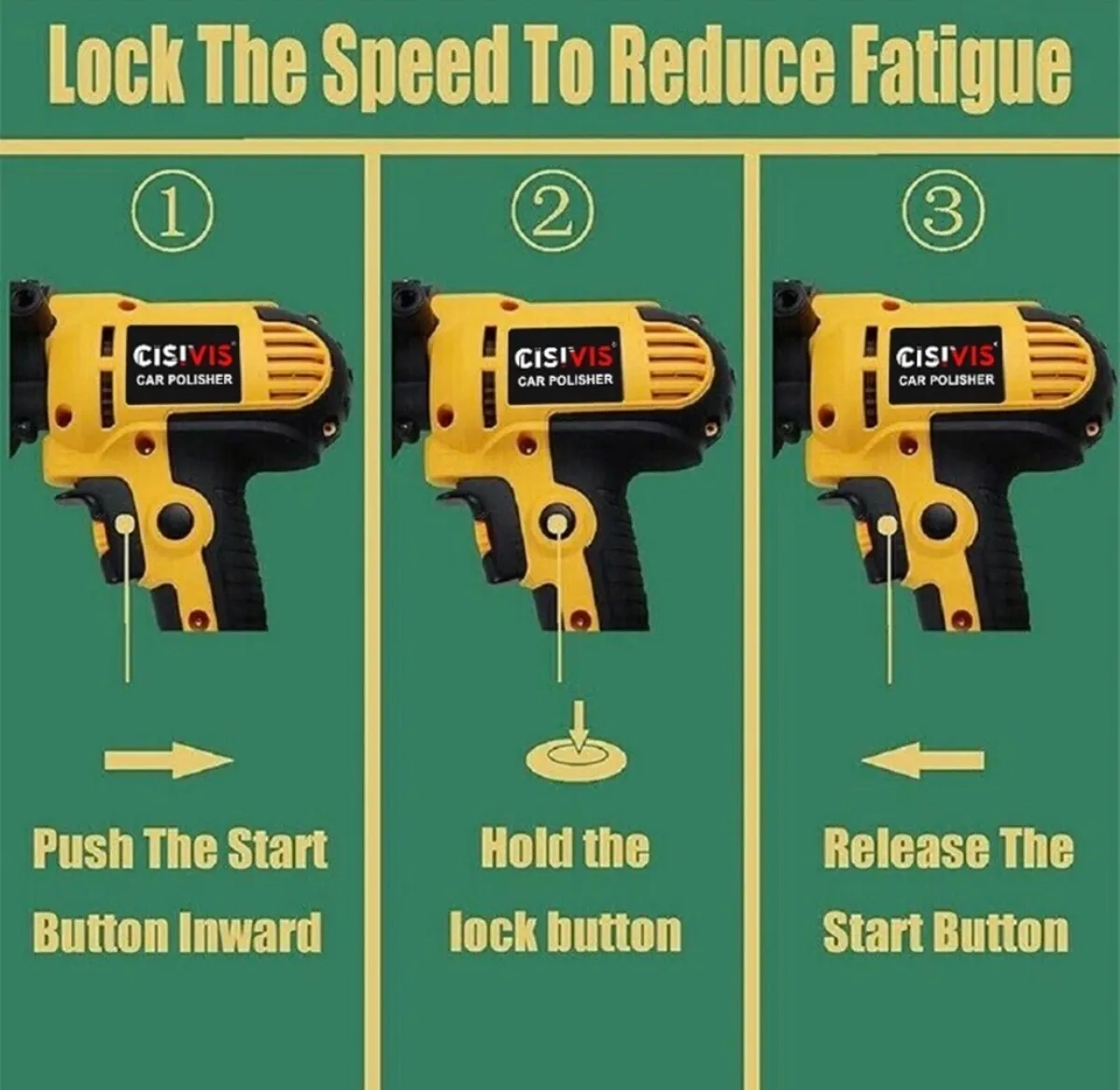 Lock The Speed To Reduce Fatigue

①

CISIVIS
CAR POLISHER

Push The Start Button Inward

②

CISIVIS
CAR POLISHER

Hold the lock button

③

CISIVIS
CAR POLISHER

Release The Start Button