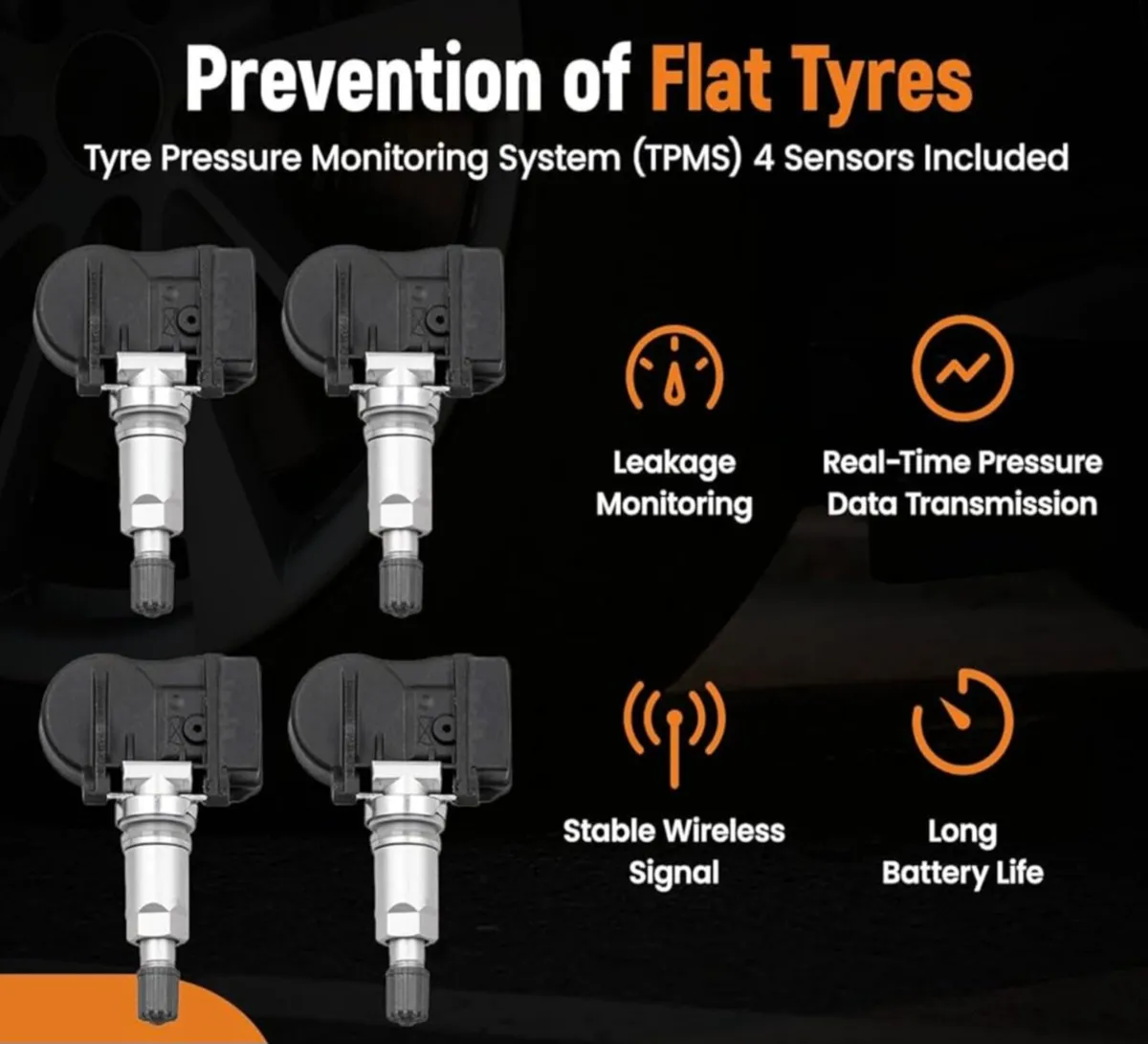 Prevention of Flat Tyres

Tyre Pressure Monitoring System (TPMS) 4 Sensors Included

Leakage Monitoring

Real-Time Pressure Data Transmission

Stable Wireless Signal

Long Battery Life