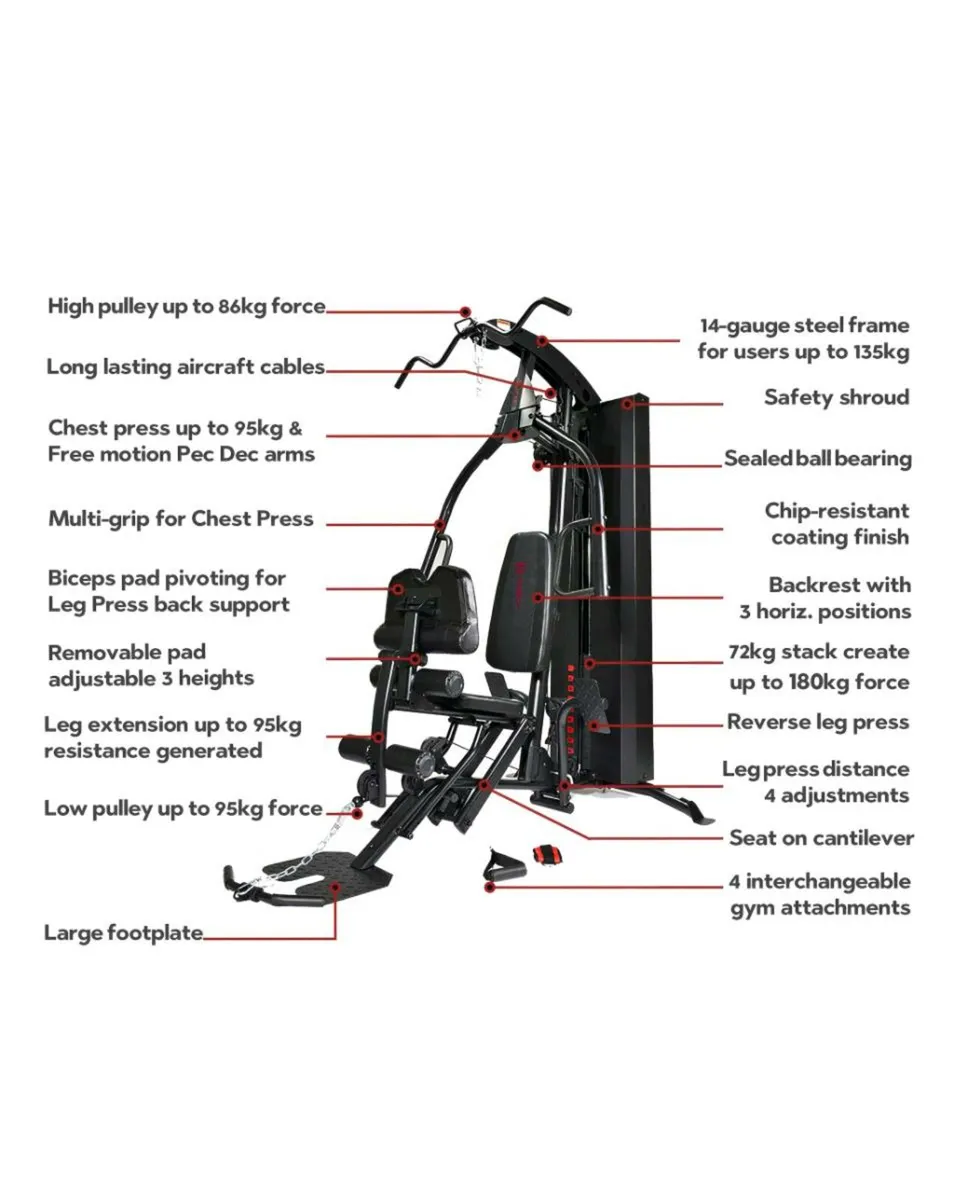 High pulley up to 86kg force

Long lasting aircraft cables

Chest press up to 95kg & Free motion Pec Dec arms

Multi-grip for Chest Press

Biceps pad pivoting for Leg Press back support

Removable pad adjustable 3 heights

Leg extension up to 95kg resistance generated

Low pulley up to 95kg force

Large footplate

14-gauge steel frame for users up to 135kg

Safety shroud

Sealed ball bearing

Chip-resistant coating finish

Backrest with 3 horiz. positions

72kg stack create up to 180kg force

Reverse leg press

Leg press distance 4 adjustments

Seat on cantilever

4 interchangeable gym attachments