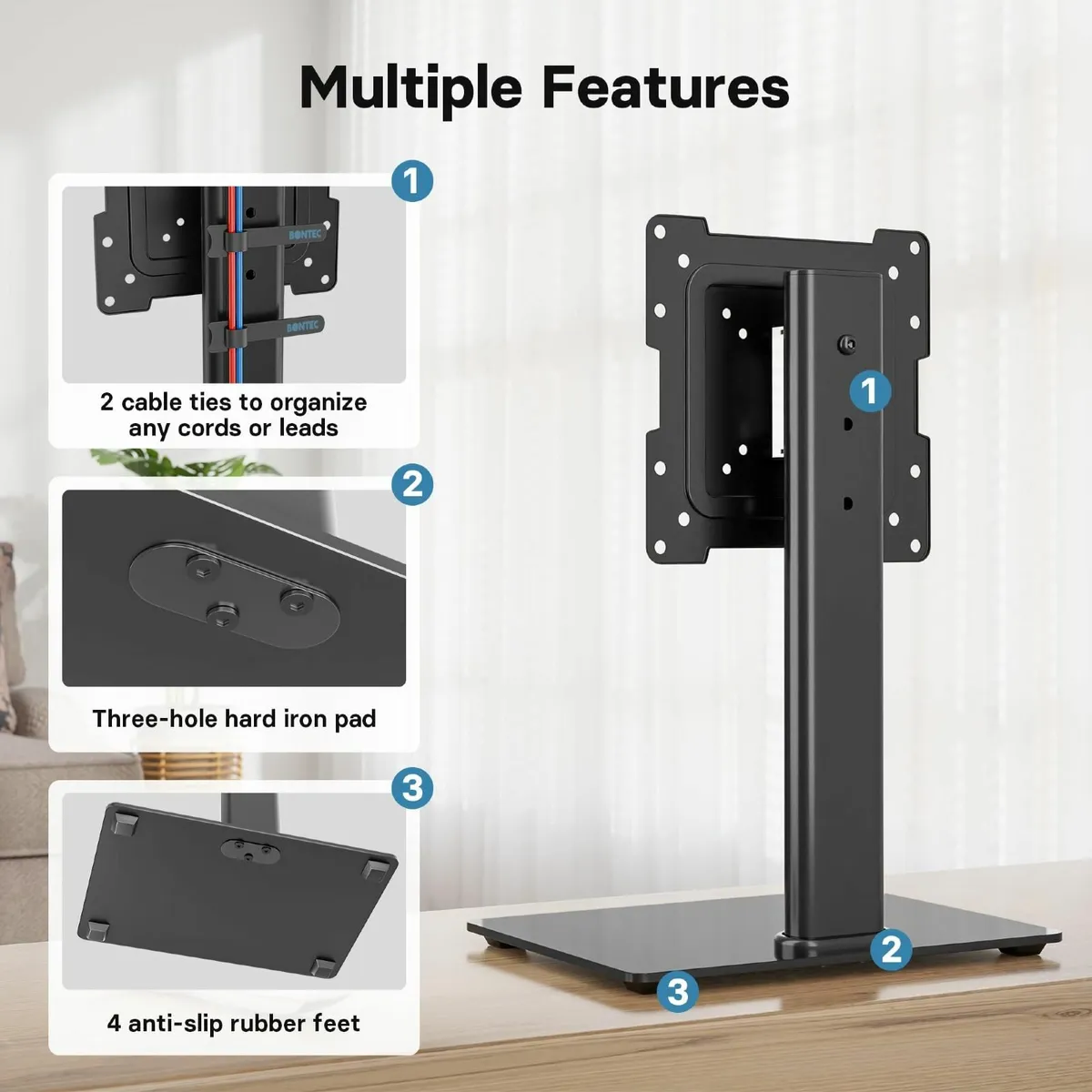 Multiple Features

1

BONTEC

BONTEC

2 cable ties to organize any cords or leads

2

Three-hole hard iron pad

3

4 anti-slip rubber feet

1

2

3