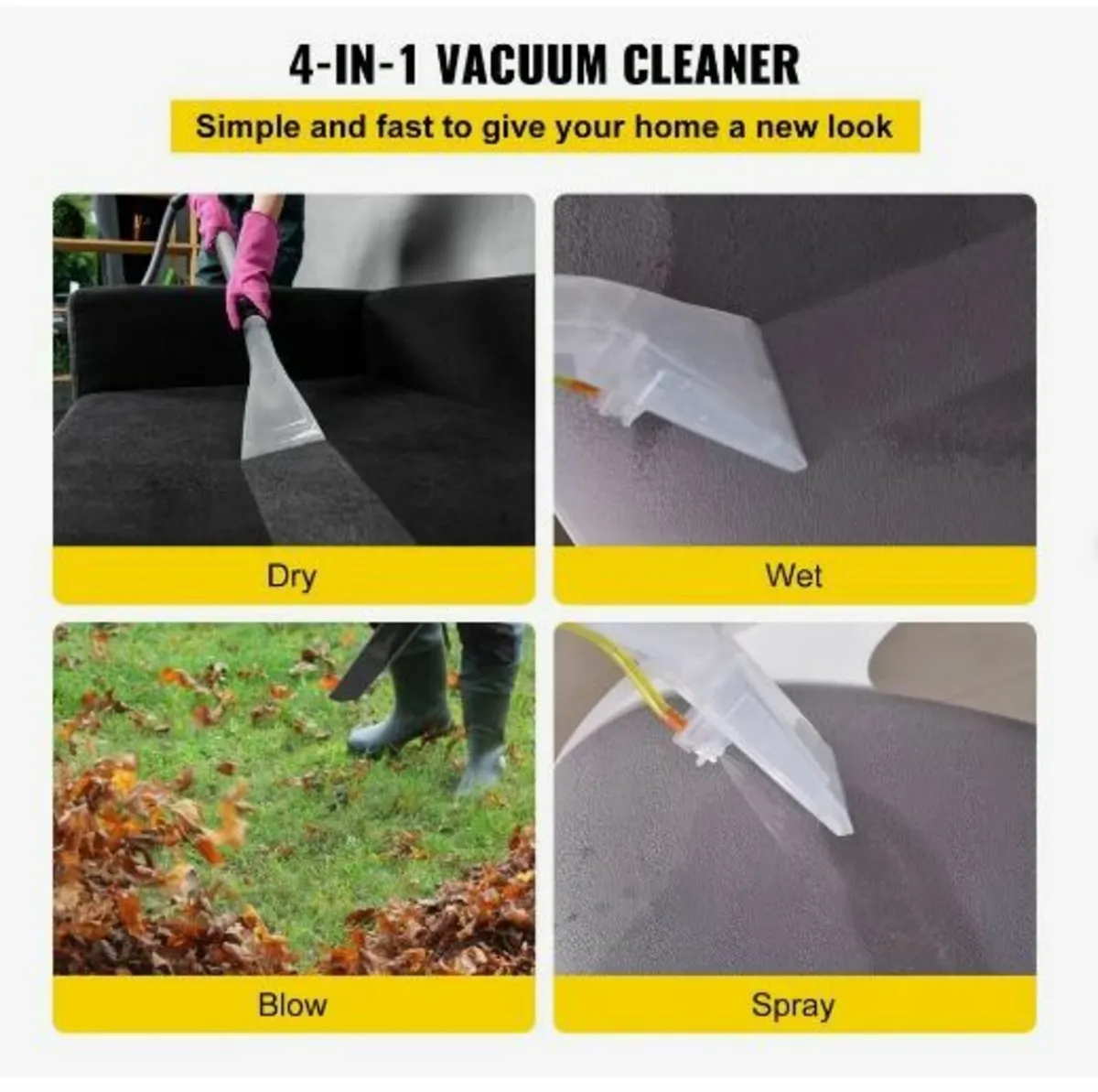 4-IN-1 VACUUM CLEANER

Simple and fast to give your home a new look

Dry

Wet

Blow

Spray