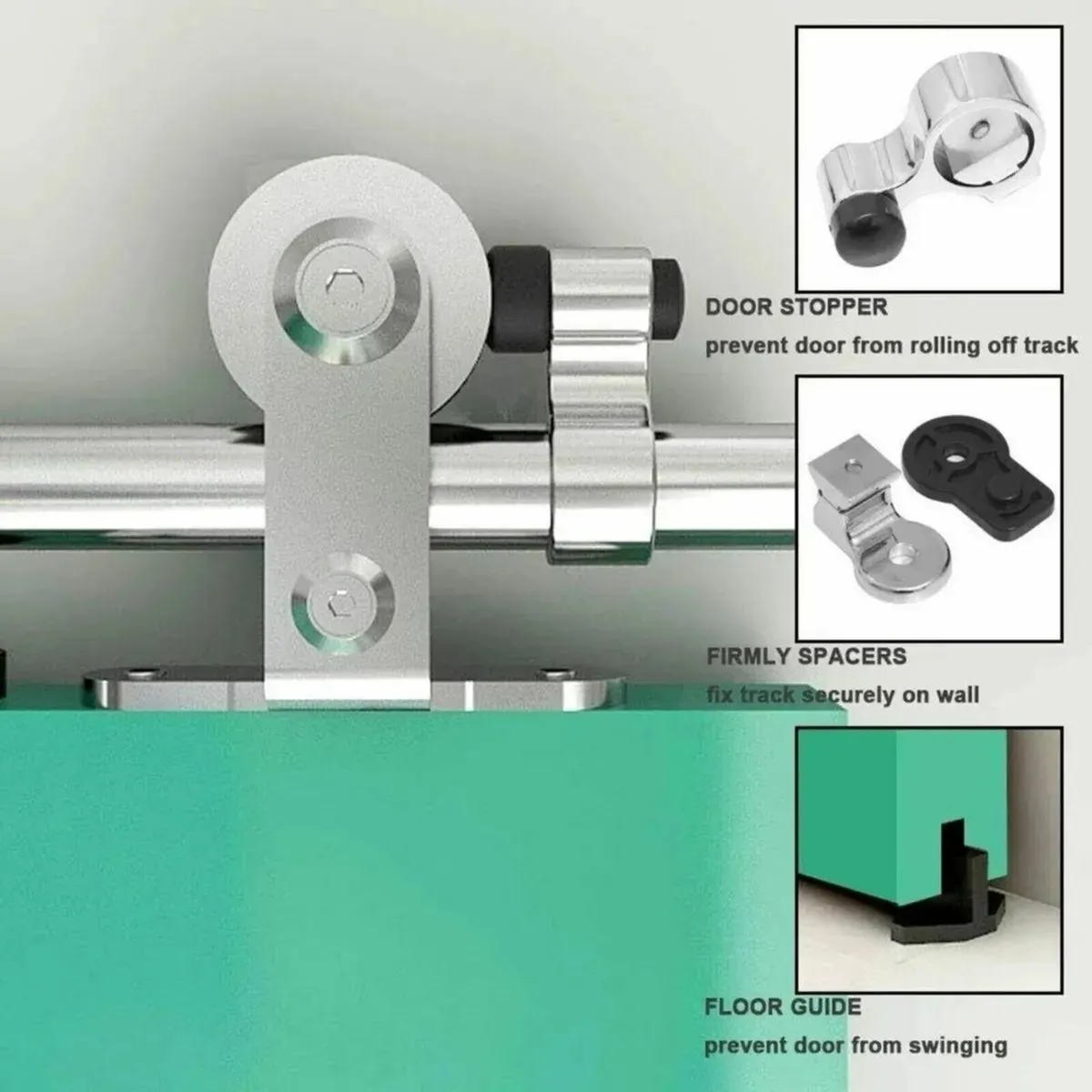 DOOR STOPPER
prevent door from rolling off track

FIRMLY SPACERS
fix track securely on wall

FLOOR GUIDE
prevent door from swinging