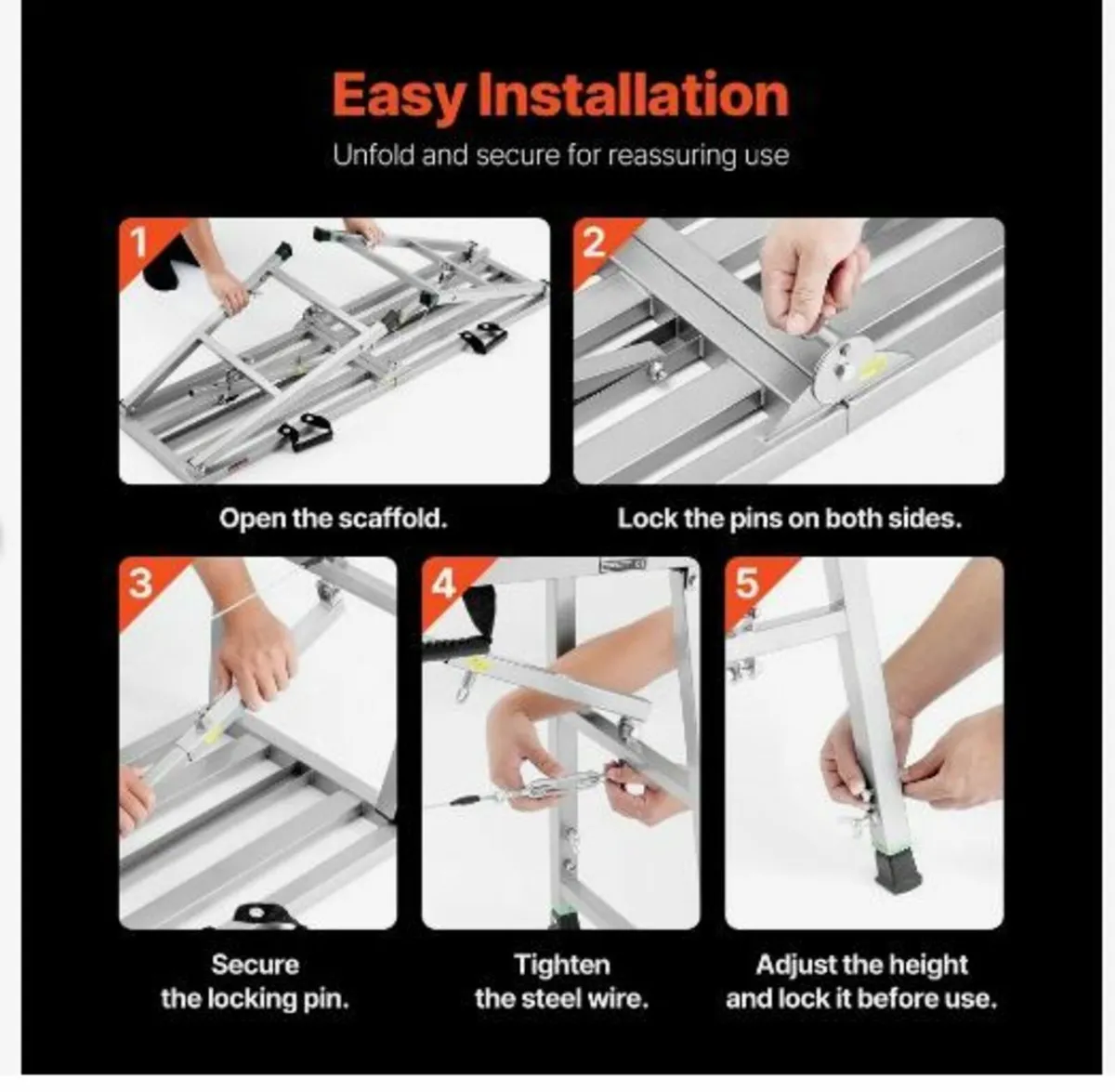 Easy Installation

Unfold and secure for reassuring use

1

Open the scaffold.

2

Lock the pins on both sides.

3

Secure the locking pin.

4

Tighten the steel wire.

5

Adjust the height and lock it before use.