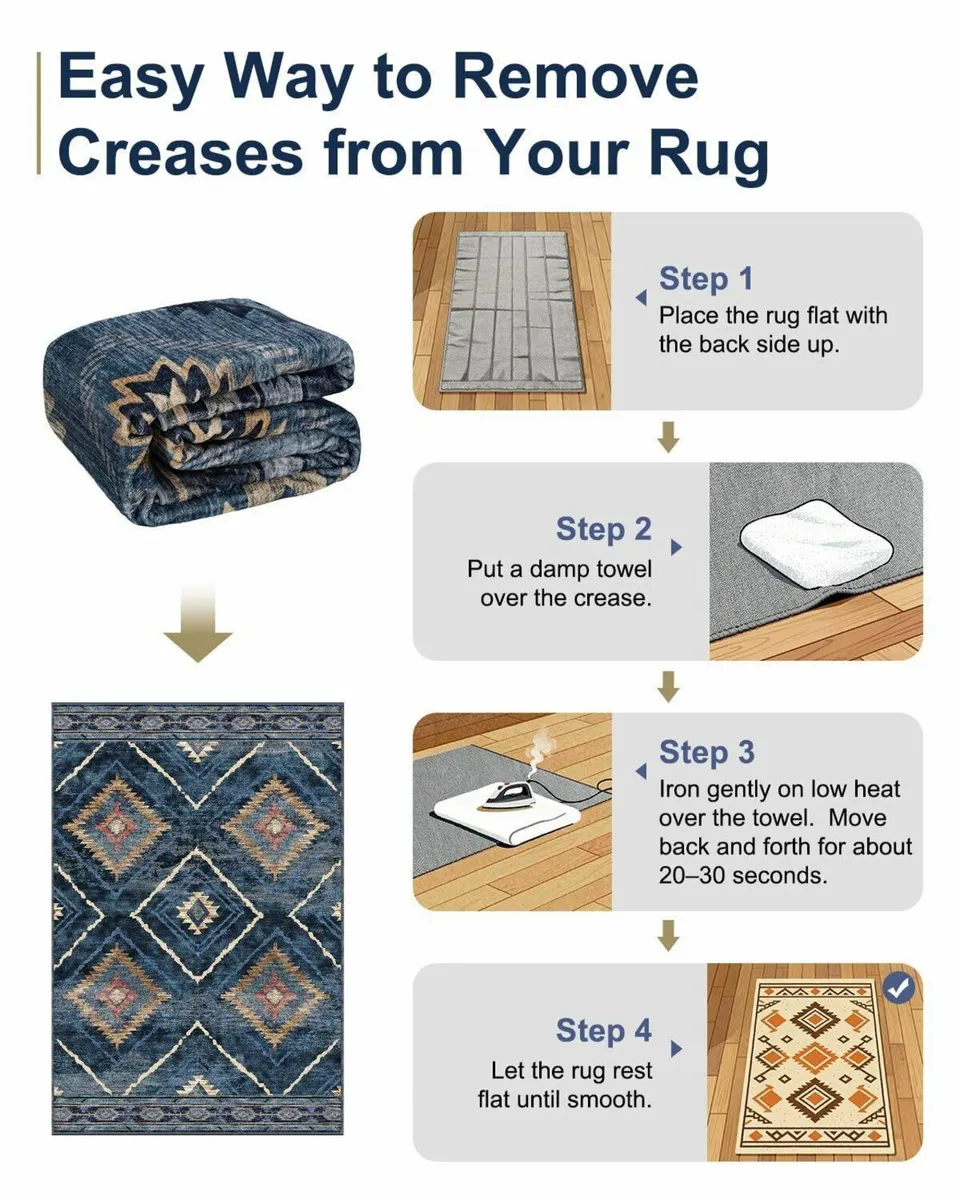 Easy Way to Remove Creases from Your Rug

Step 1
Place the rug flat with the back side up.

Step 2
Put a damp towel over the crease.

Step 3
Iron gently on low heat over the towel. Move back and forth for about 20–30 seconds.

Step 4
Let the rug rest flat until smooth.