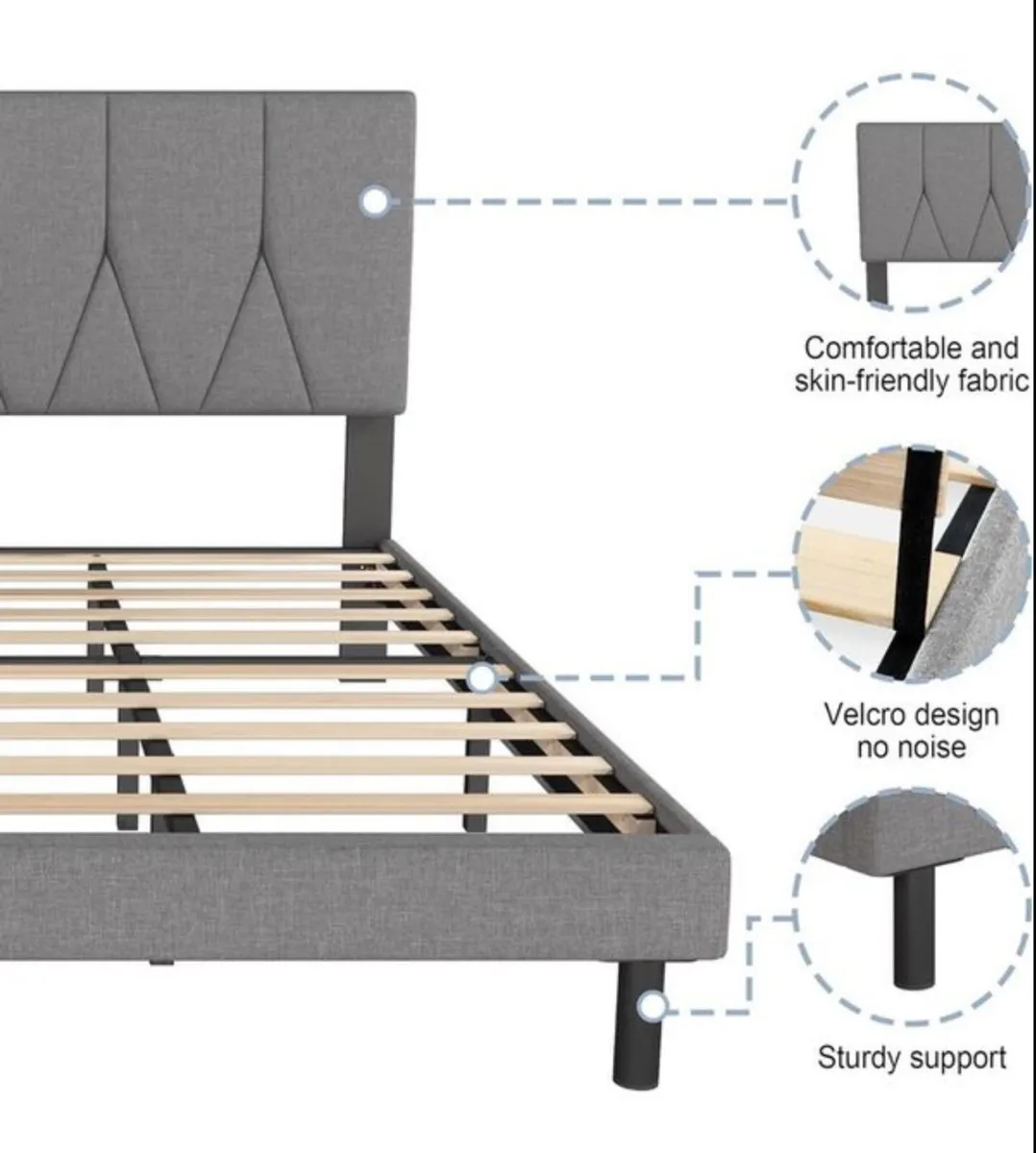 Comfortable and skin-friendly fabric

Velcro design no noise

Sturdy support