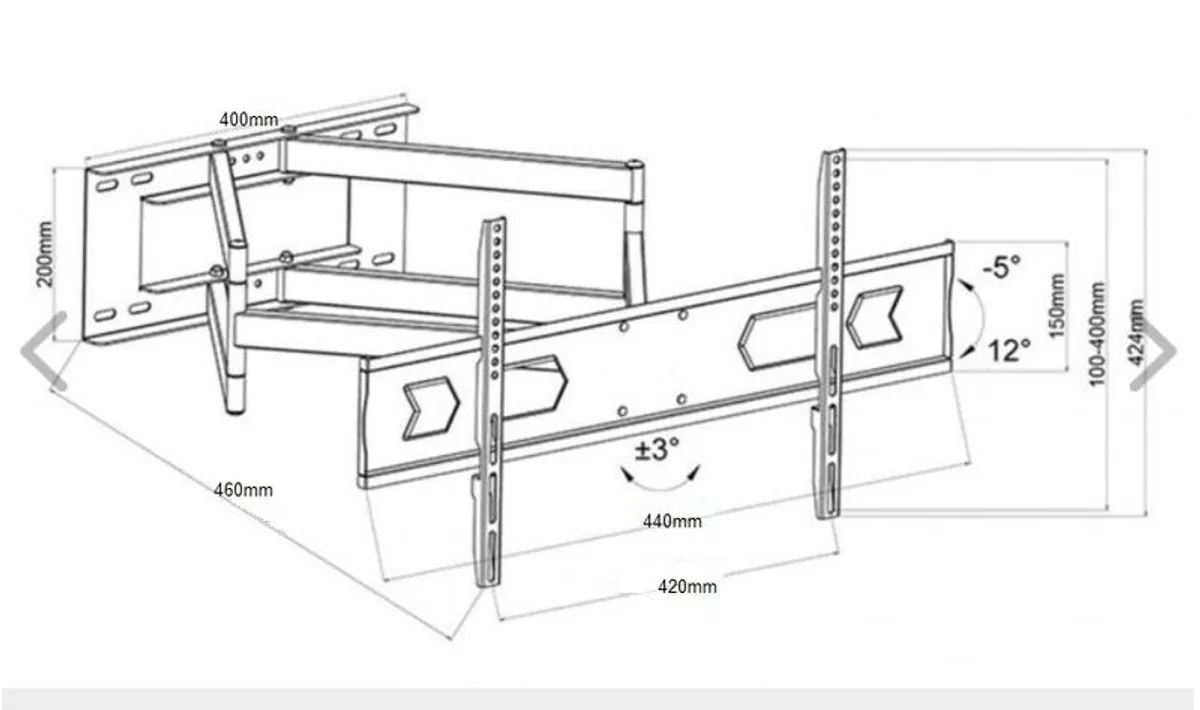 400mm

200mm

-5°

12°

150mm

100-400mm

424mm

±3°

460mm

440mm

420mm