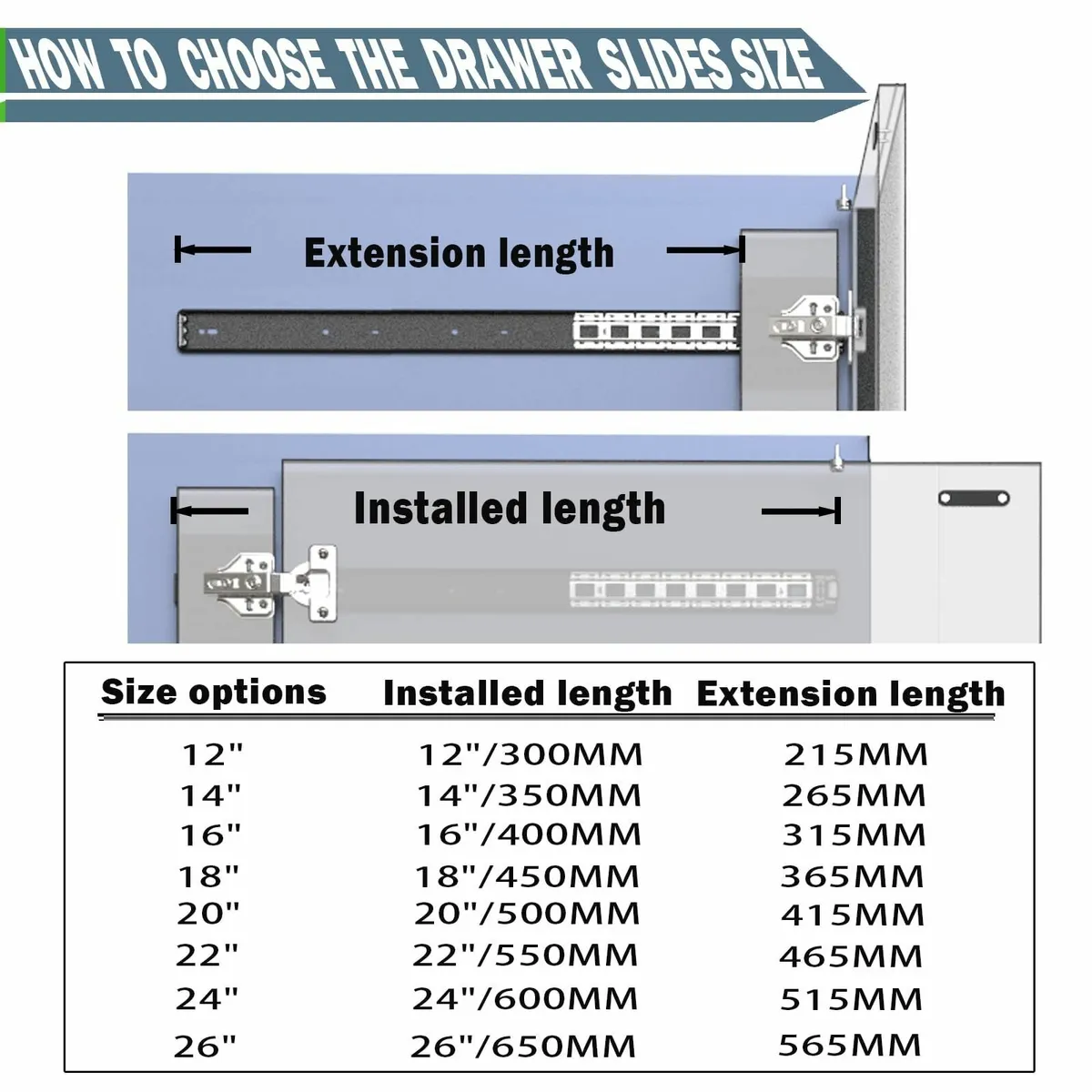 HOW TO CHOOSE THE DRAWER SLIDES SIZE

Extension length

Installed length

| Size options | Installed length | Extension length |
|---|---|---|
| 12" | 12"/300MM | 215MM |
| 14" | 14"/350MM | 265MM |
| 16" | 16"/400MM | 315MM |
| 18" | 18"/450MM | 365MM |
| 20" | 20"/500MM | 415MM |
| 22" | 22"/550MM | 465MM |
| 24" | 24"/600MM | 515MM |
| 26" | 26"/650MM | 565MM |