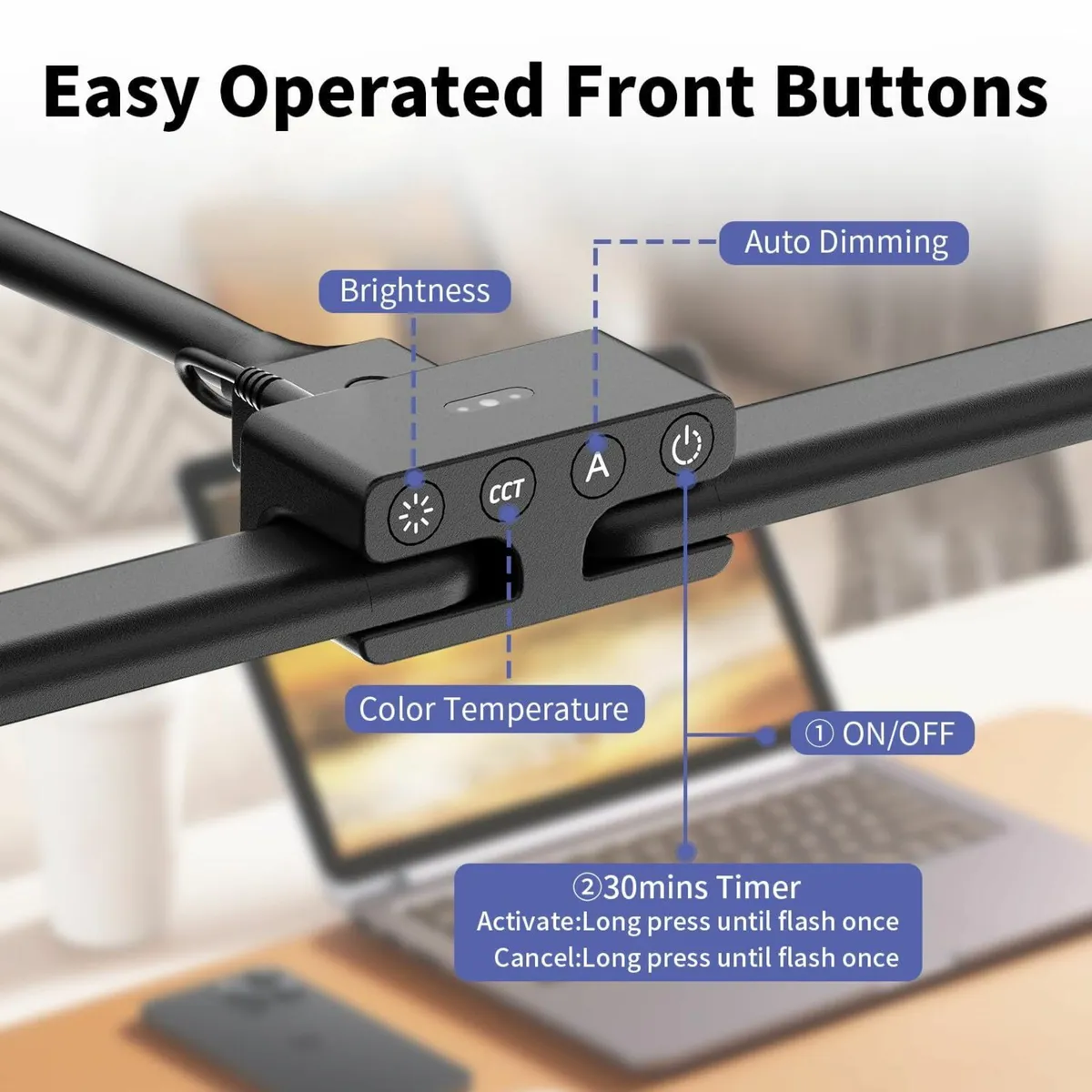 Easy Operated Front Buttons

Auto Dimming

Brightness

CCT

A

Color Temperature

① ON/OFF

②30mins Timer
Activate:Long press until flash once
Cancel:Long press until flash once