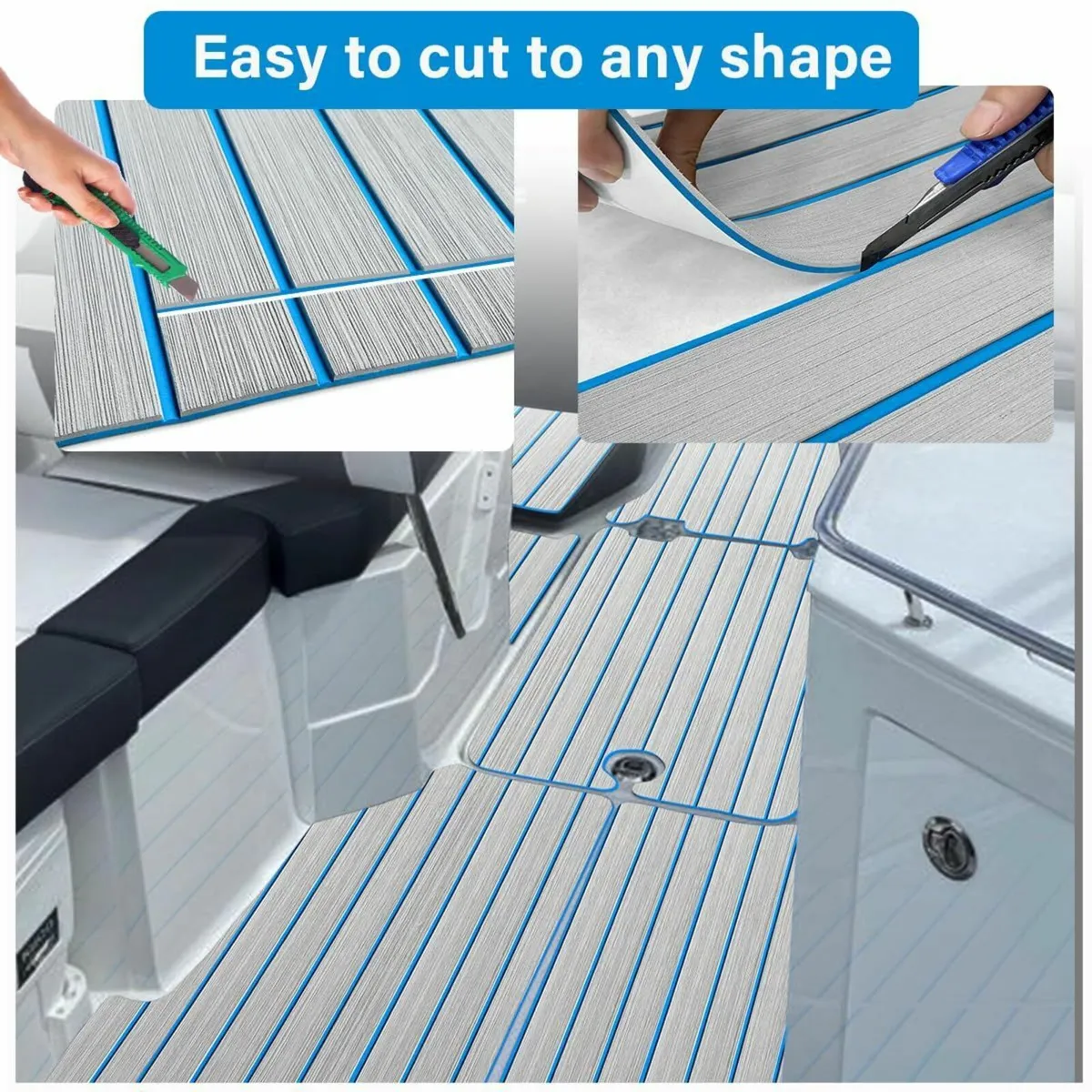 Easy to cut to any shape