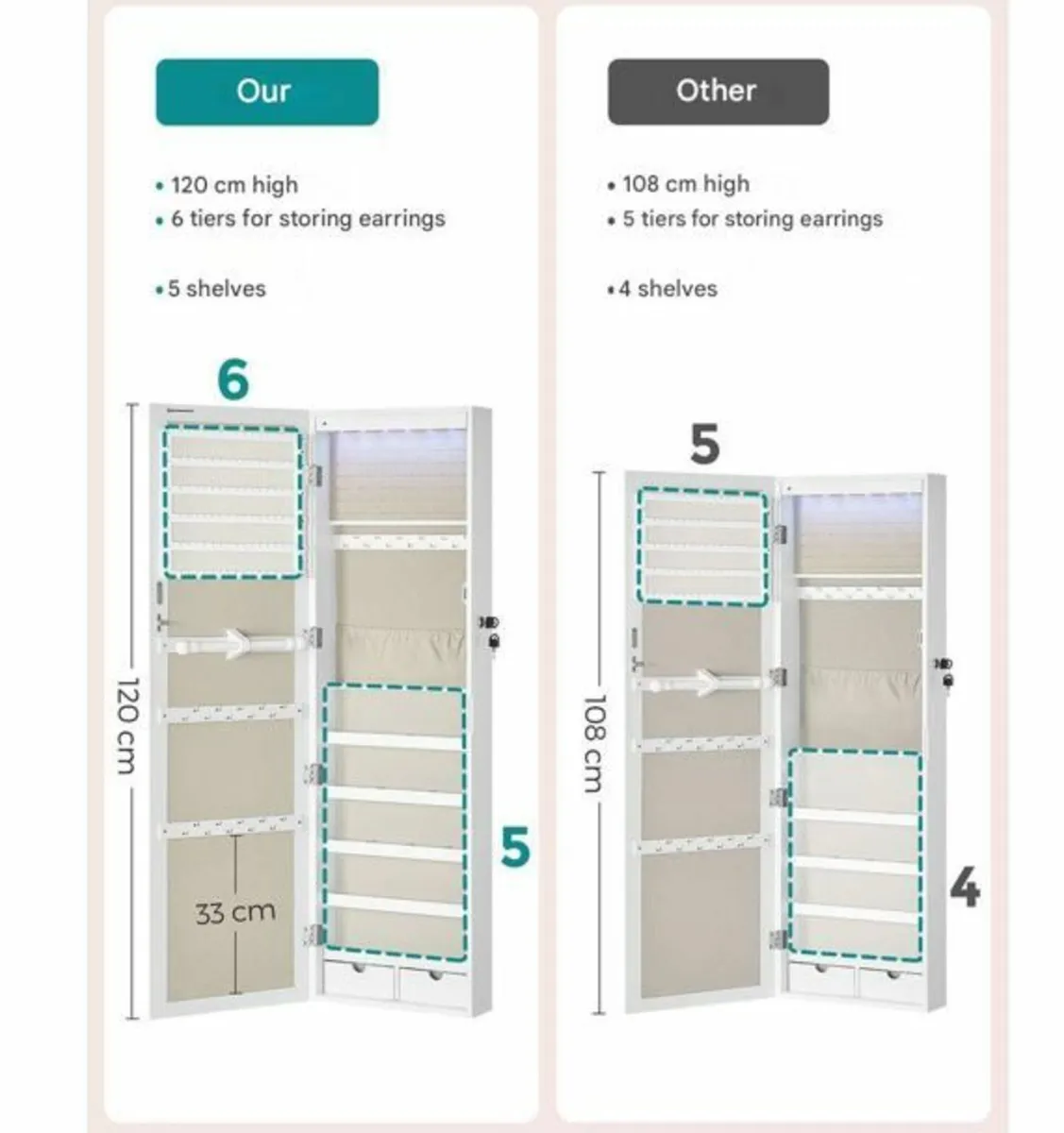 Our

• 120 cm high
• 6 tiers for storing earrings

• 5 shelves

6

120 cm

33 cm

5

Other

• 108 cm high
• 5 tiers for storing earrings

• 4 shelves

5

108 cm

4