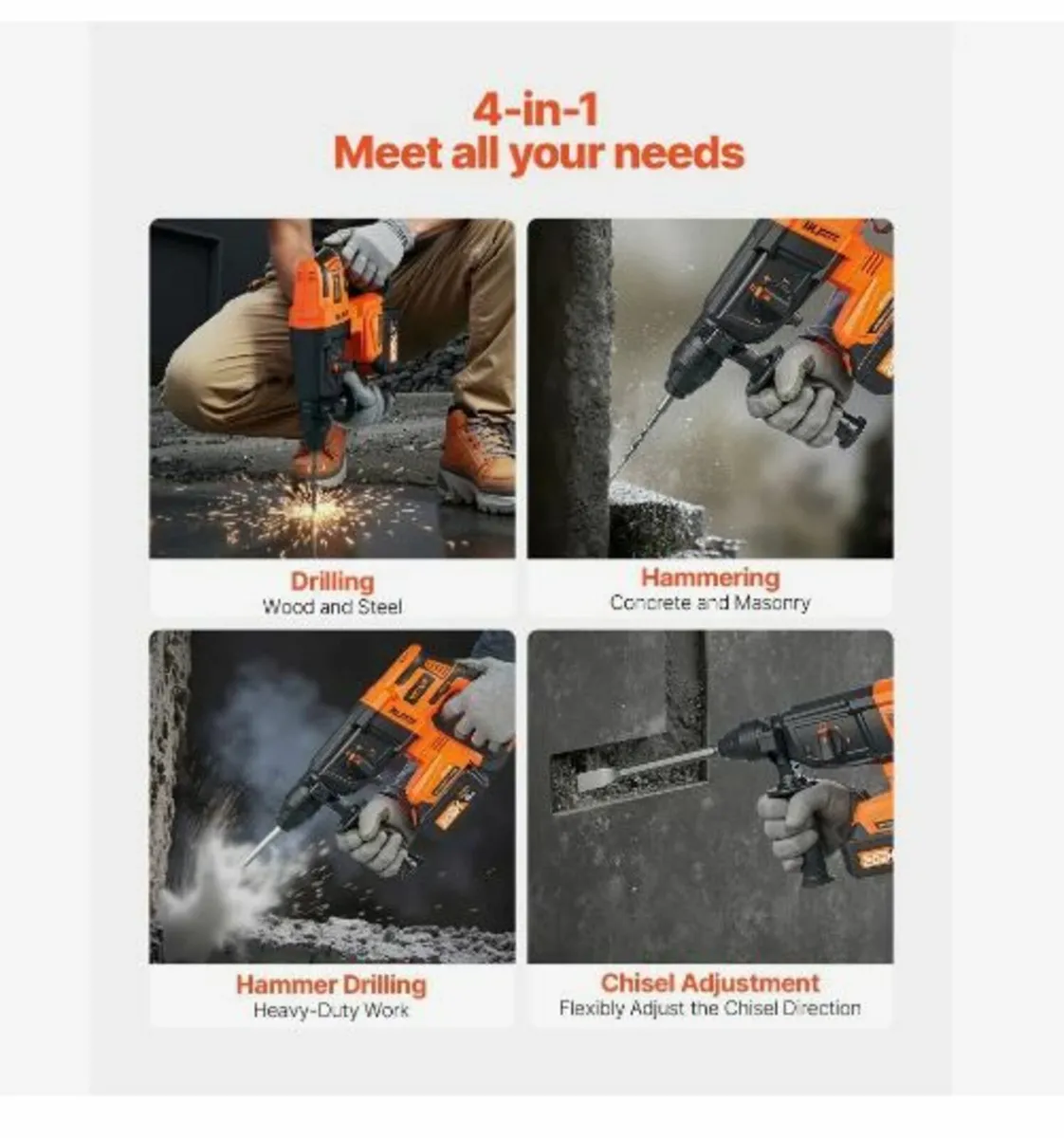 4-in-1
Meet all your needs

Drilling
Wood and Steel

Hammering
Concrete and Masonry

Hammer Drilling
Heavy-Duty Work

Chisel Adjustment
Flexibly Adjust the Chisel Direction