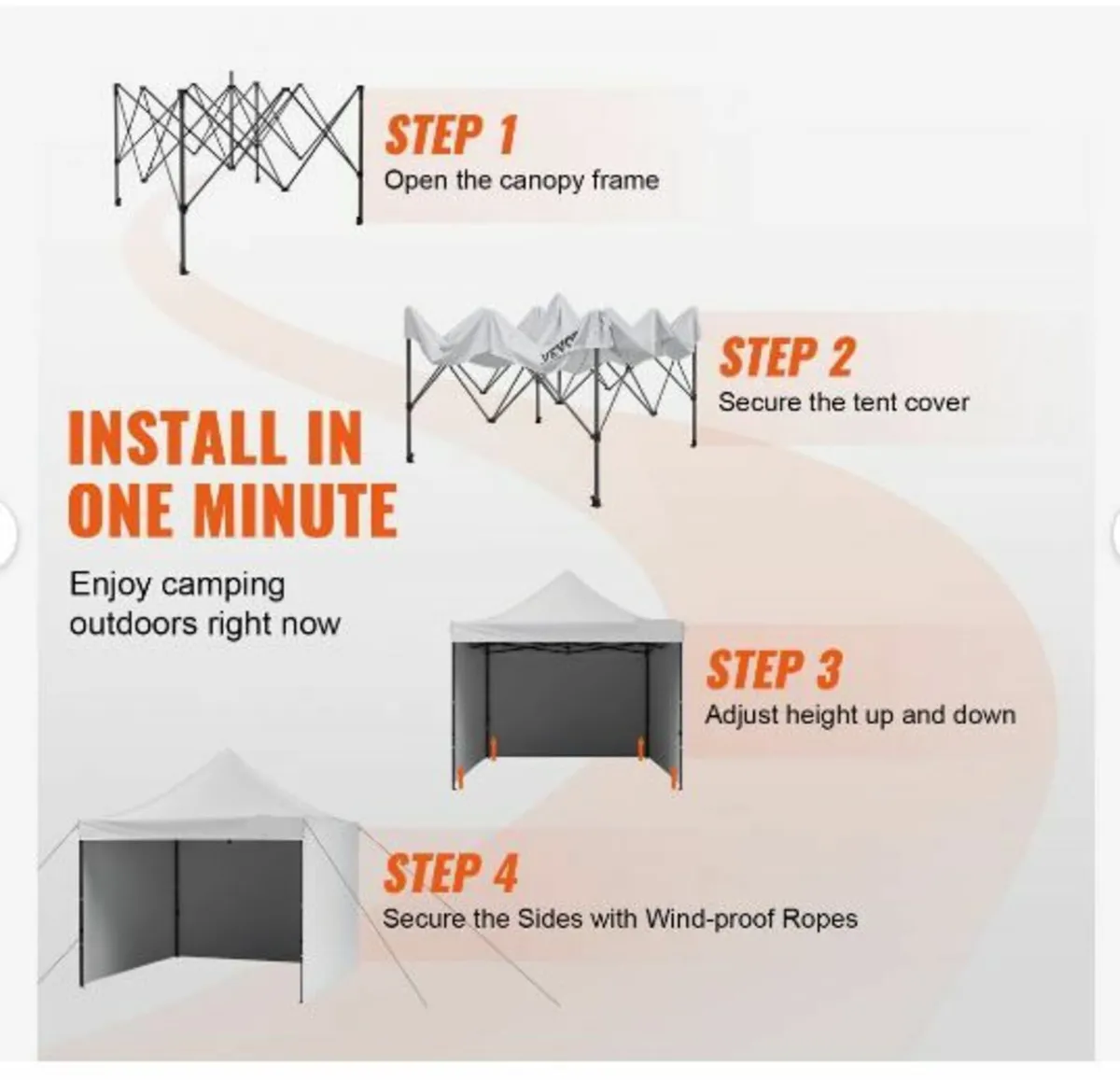 STEP 1
Open the canopy frame

VEVOR

STEP 2
Secure the tent cover

INSTALL IN ONE MINUTE

Enjoy camping outdoors right now

STEP 3
Adjust height up and down

STEP 4
Secure the Sides with Wind-proof Ropes