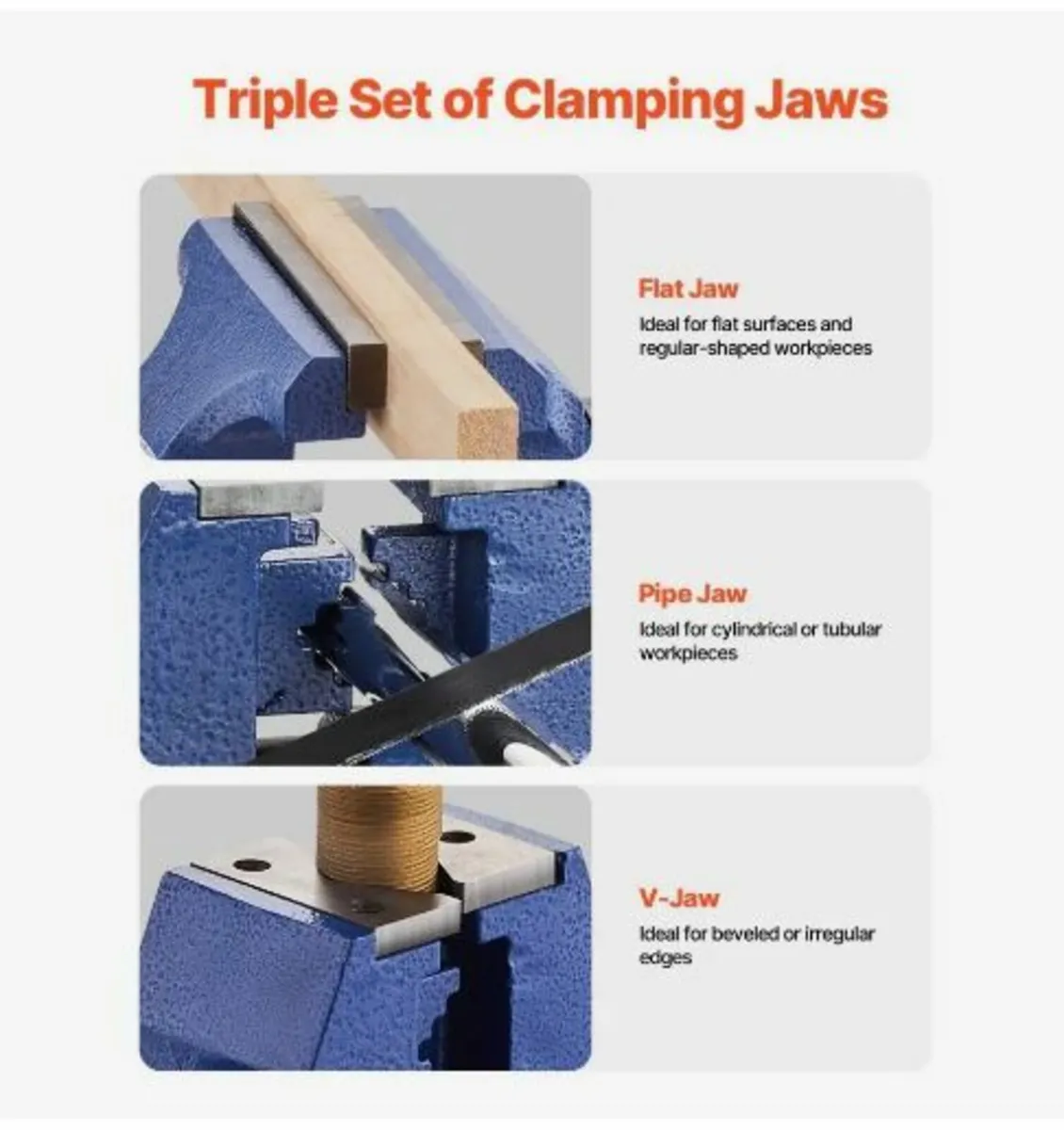 Triple Set of Clamping Jaws

Flat Jaw
Ideal for flat surfaces and regular-shaped workpieces

Pipe Jaw
Ideal for cylindrical or tubular workpieces

V-Jaw
Ideal for beveled or irregular edges