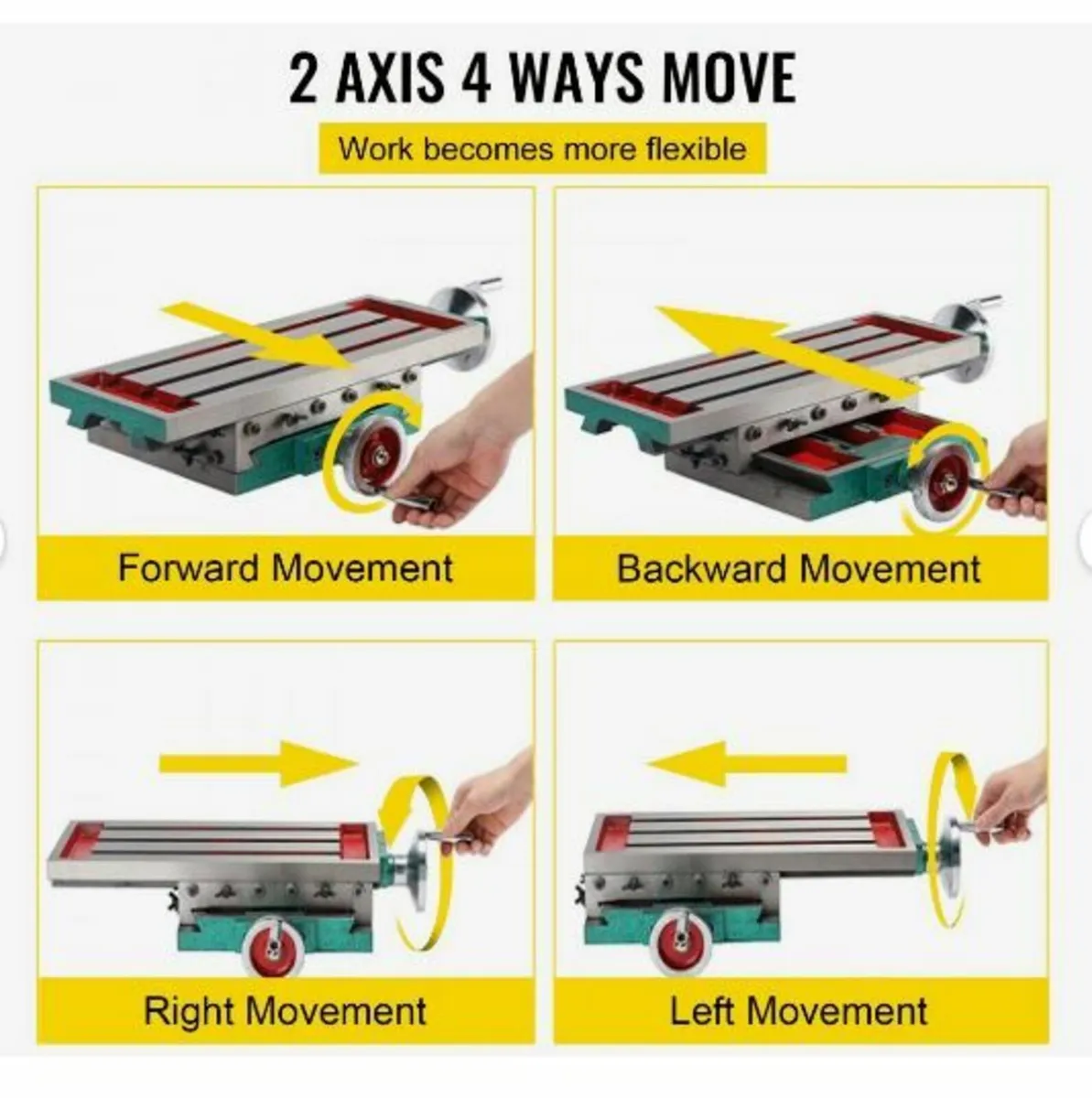 2 AXIS 4 WAYS MOVE

Work becomes more flexible

Forward Movement

Backward Movement

Right Movement

Left Movement