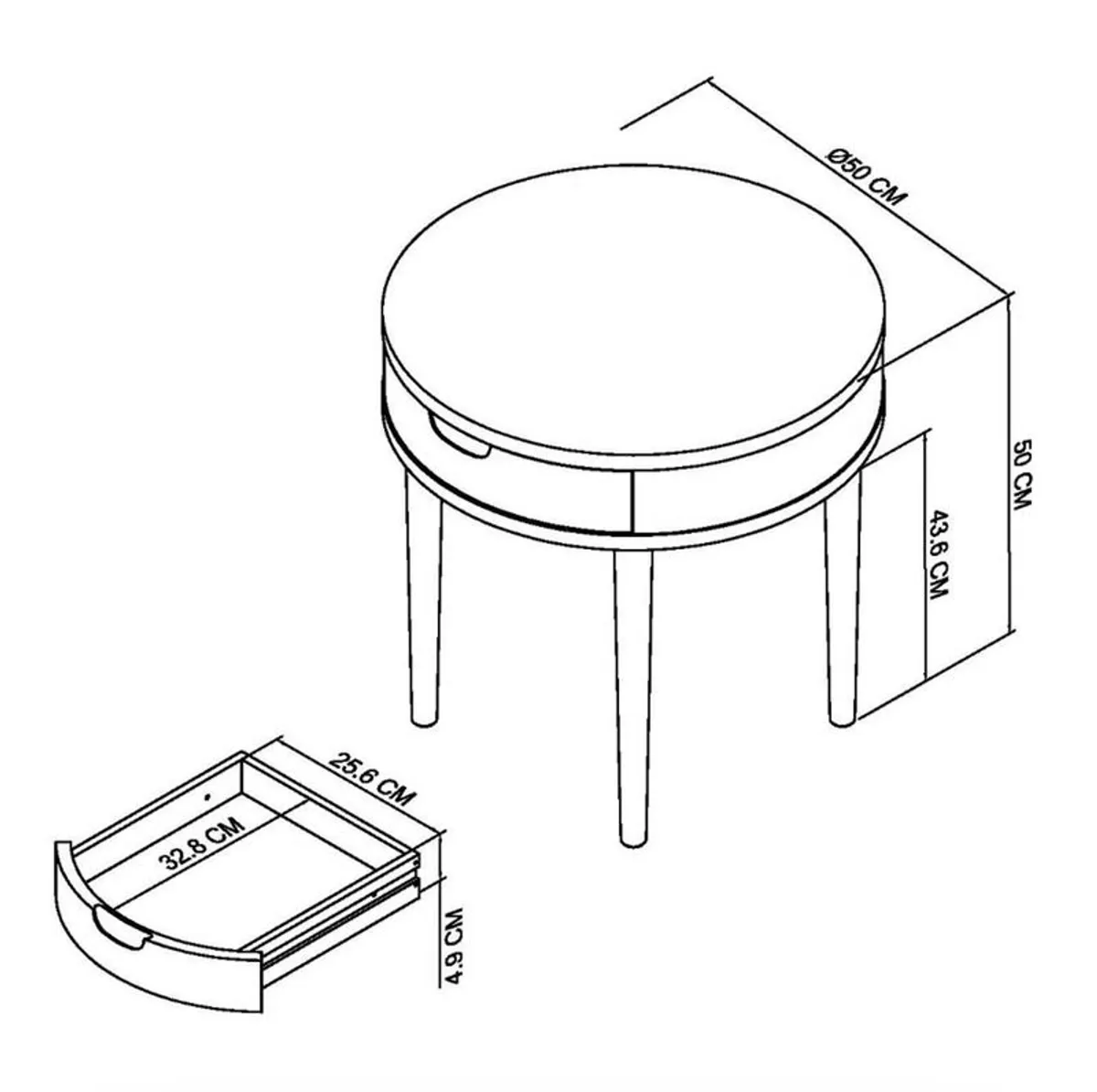 Ø50 CM

50 CM

43.6 CM

25.6 CM

32.8 CM

4.9 CM