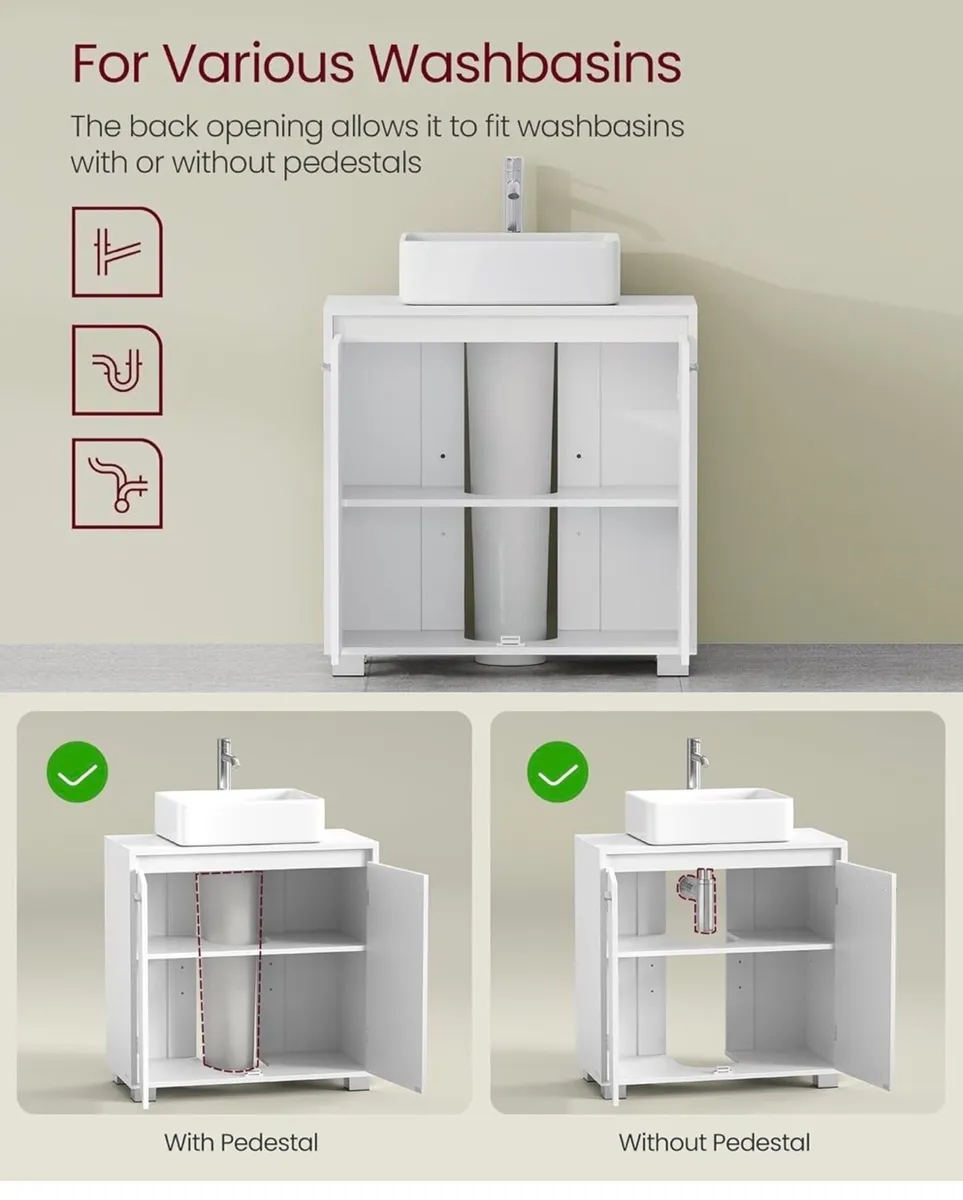 For Various Washbasins

The back opening allows it to fit washbasins with or without pedestals

With Pedestal

Without Pedestal