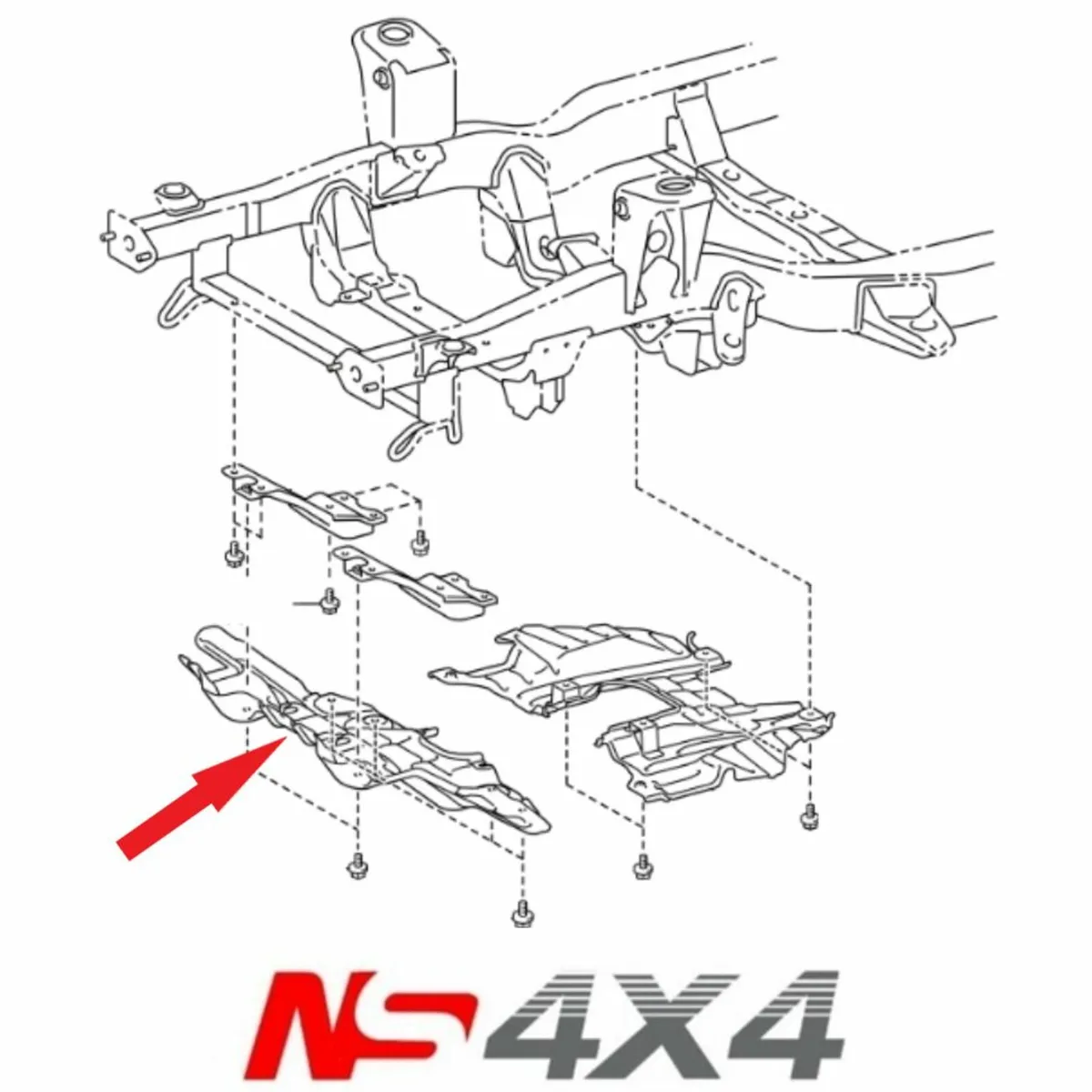 NS 4X4