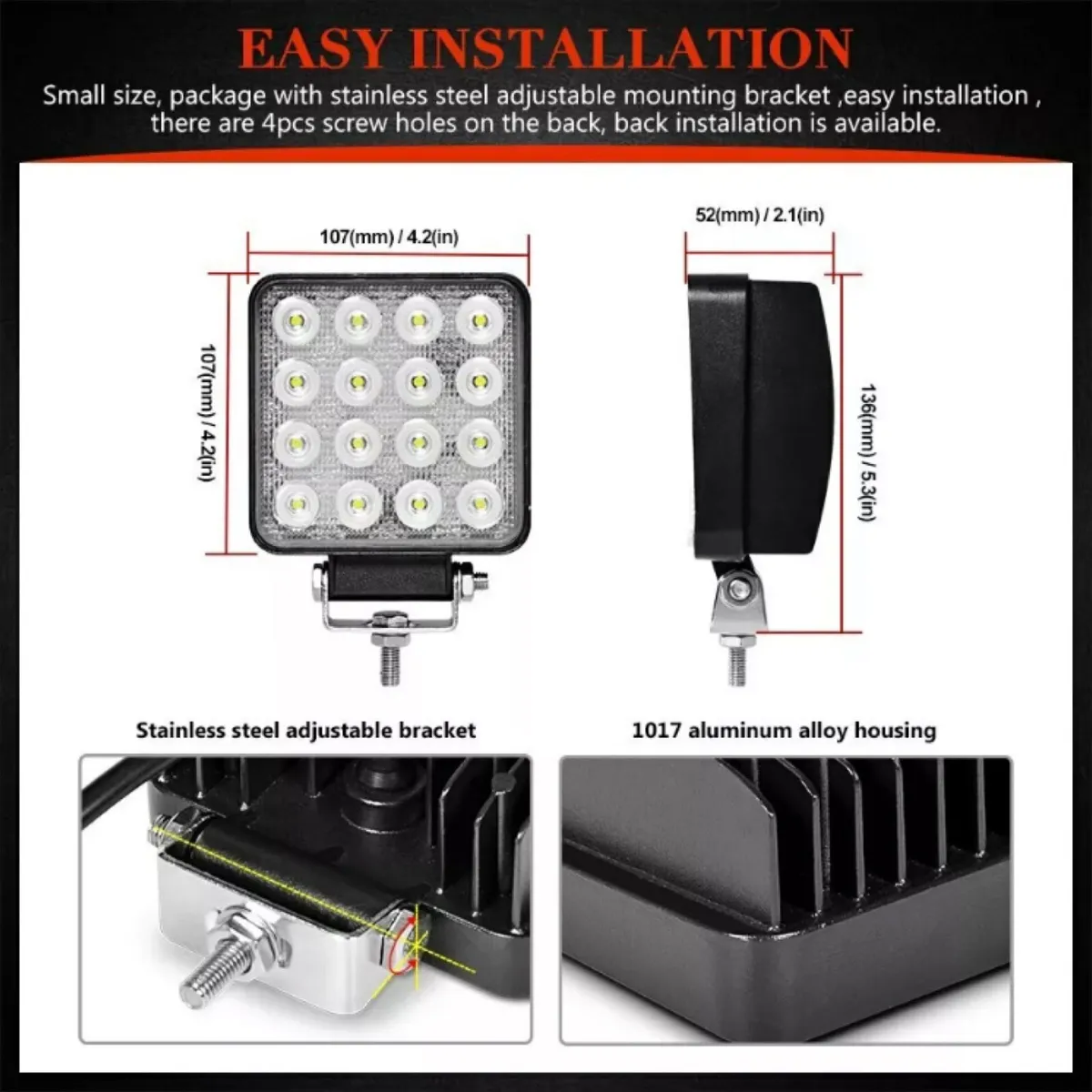 EASY INSTALLATION

Small size, package with stainless steel adjustable mounting bracket ,easy installation , there are 4pcs screw holes on the back, back installation is available.

107(mm) / 4.2(in)

107(mm) / 4.2(in)

52(mm) / 2.1(in)

136(mm) / 5.3(in)

Stainless steel adjustable bracket

1017 aluminum alloy housing