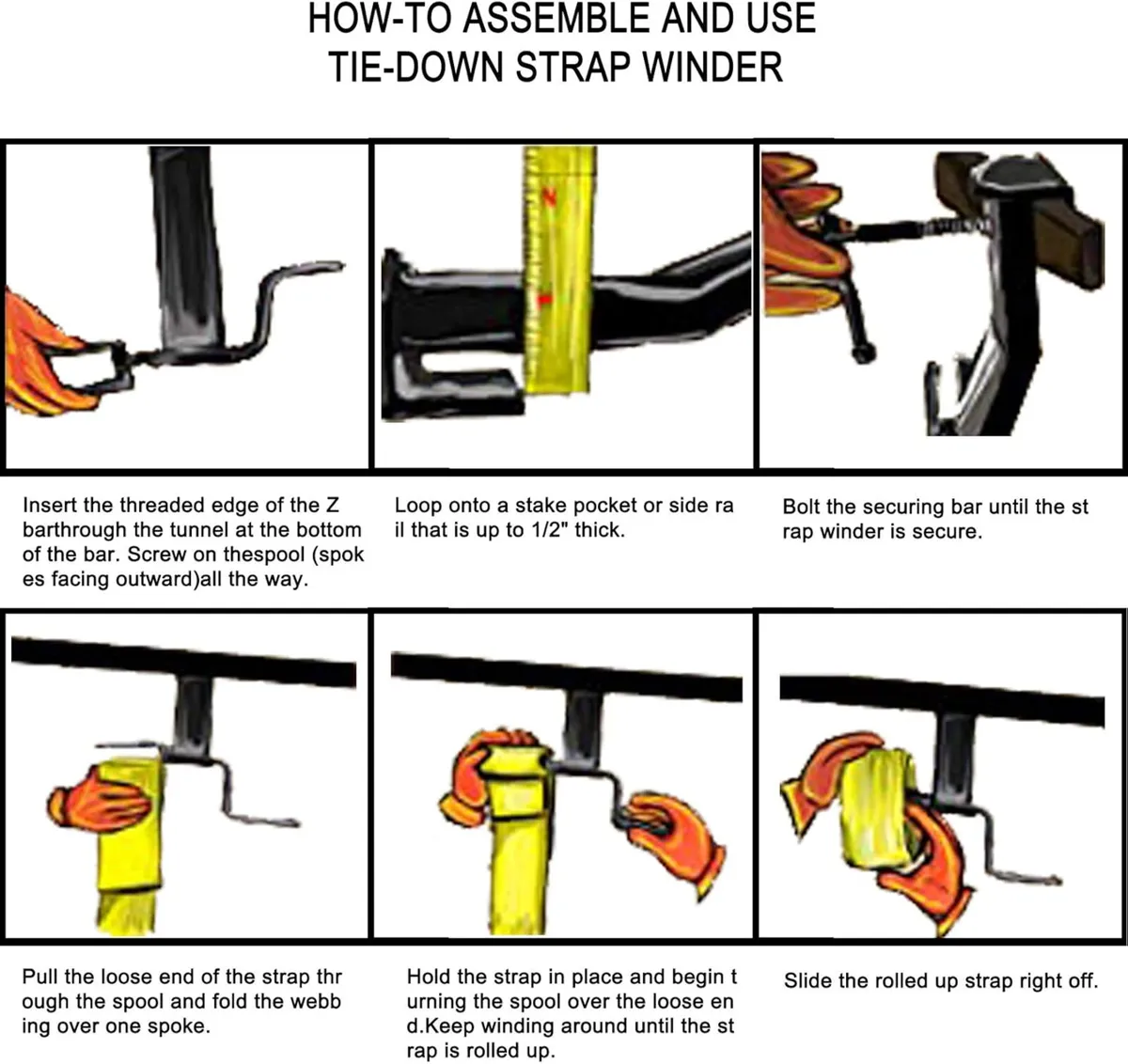 HOW-TO ASSEMBLE AND USE
TIE-DOWN STRAP WINDER

Insert the threaded edge of the Z barthrough the tunnel at the bottom of the bar. Screw on thespool (spok es facing outward)all the way.

Loop onto a stake pocket or side ra il that is up to 1/2" thick.

Bolt the securing bar until the st rap winder is secure.

Pull the loose end of the strap thr ough the spool and fold the webb ing over one spoke.

Hold the strap in place and begin t urning the spool over the loose en d.Keep winding around until the st rap is rolled up.

Slide the rolled up strap right off.