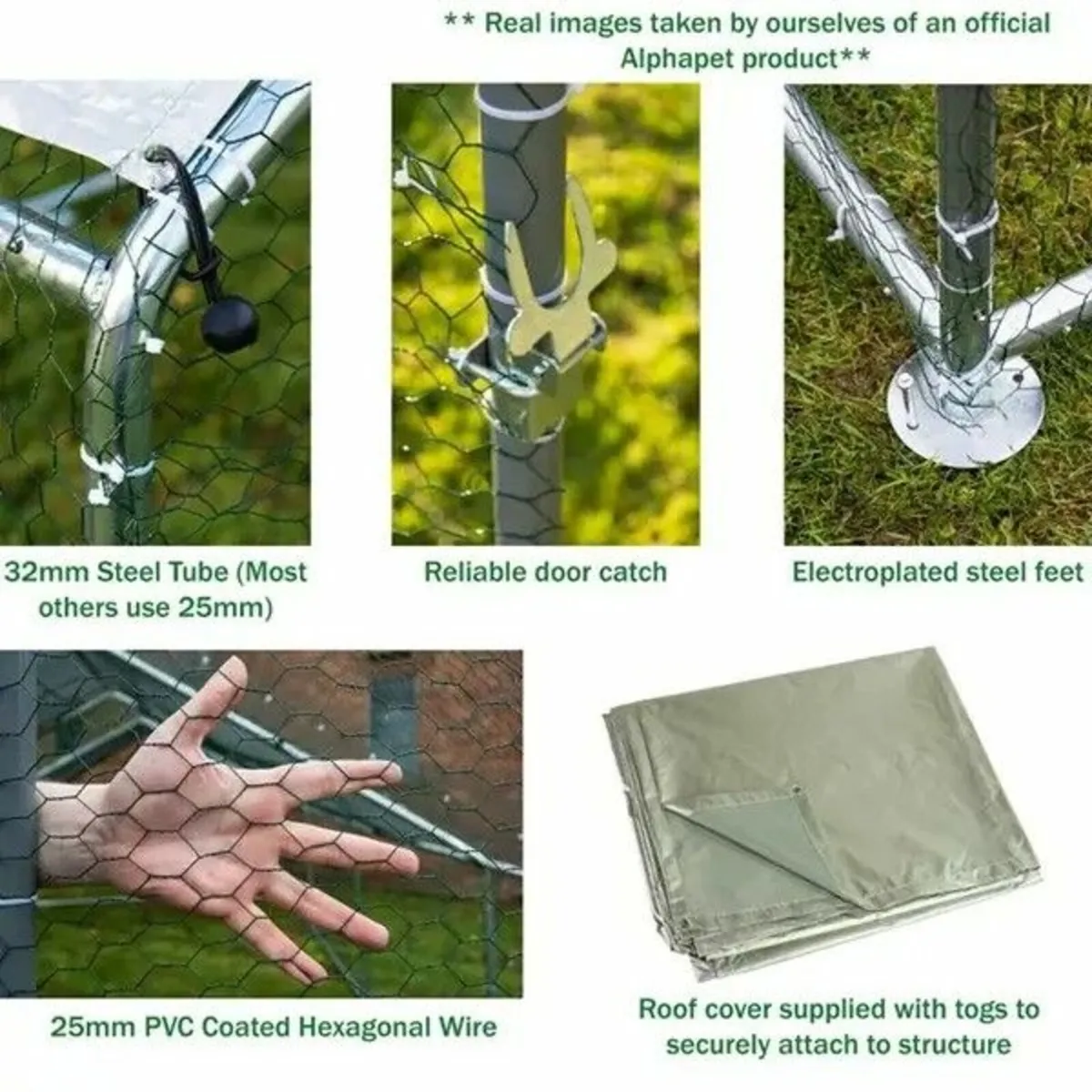 ** Real images taken by ourselves of an official Alphapet product**

32mm Steel Tube (Most others use 25mm)

Reliable door catch

Electroplated steel feet

25mm PVC Coated Hexagonal Wire

Roof cover supplied with togs to securely attach to structure