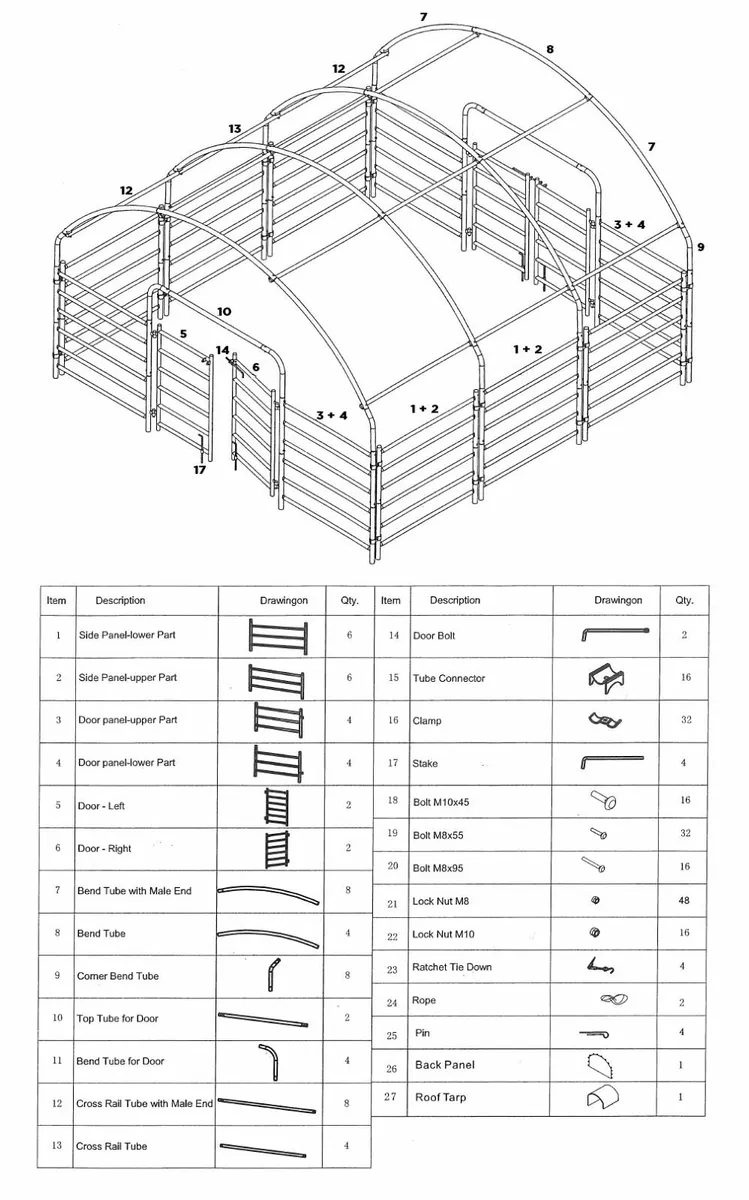 7
8
12
7
13
12
3 + 4
9
10
5
14
6
1 + 2
3 + 4
1 + 2
17

| Item | Description | Drawingon | Qty. |
|---|---|---|---|
| 1 | Side Panel-lower Part | | 6 |
| 2 | Side Panel-upper Part | | 6 |
| 3 | Door panel-upper Part | | 4 |
| 4 | Door panel-lower Part | | 4 |
| 5 | Door - Left | | 2 |
| 6 | Door - Right | | 2 |
| 7 | Bend Tube with Male End | | 8 |
| 8 | Bend Tube | | 4 |
| 9 | Corner Bend Tube | | 8 |
| 10 | Top Tube for Door | | 2 |
| 11 | Bend Tube for Door | | 4 |
| 12 | Cross Rail Tube with Male End | | 8 |
| 13 | Cross Rail Tube | | 4 |

| Item | Description | Drawingon | Qty. |
|---|---|---|---|
| 14 | Door Bolt | | 2 |
| 15 | Tube Connector | | 16 |
| 16 | Clamp | | 32 |
| 17 | Stake | | 4 |
| 18 | Bolt M10x45 | | 16 |
| 19 | Bolt M8x55 | | 32 |
| 20 | Bolt M8x95 | | 16 |
| 21 | Lock Nut M8 | | 48 |
| 22 | Lock Nut M10 | | 16 |
| 23 | Ratchet Tie Down | | 4 |
| 24 | Rope | | 2 |
| 25 | Pin | | 4 |
| 26 | Back Panel | | 1 |
| 27 | Roof Tarp | | 1 |