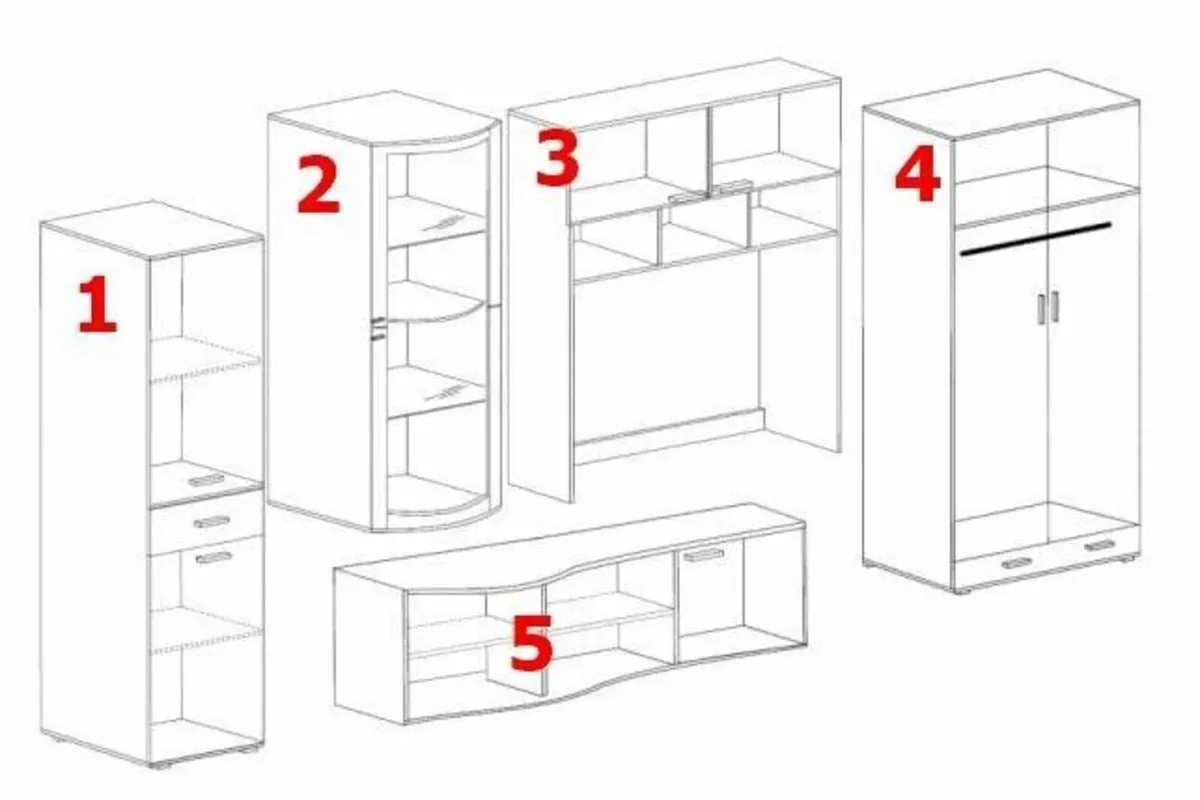 1
2
3
4
5