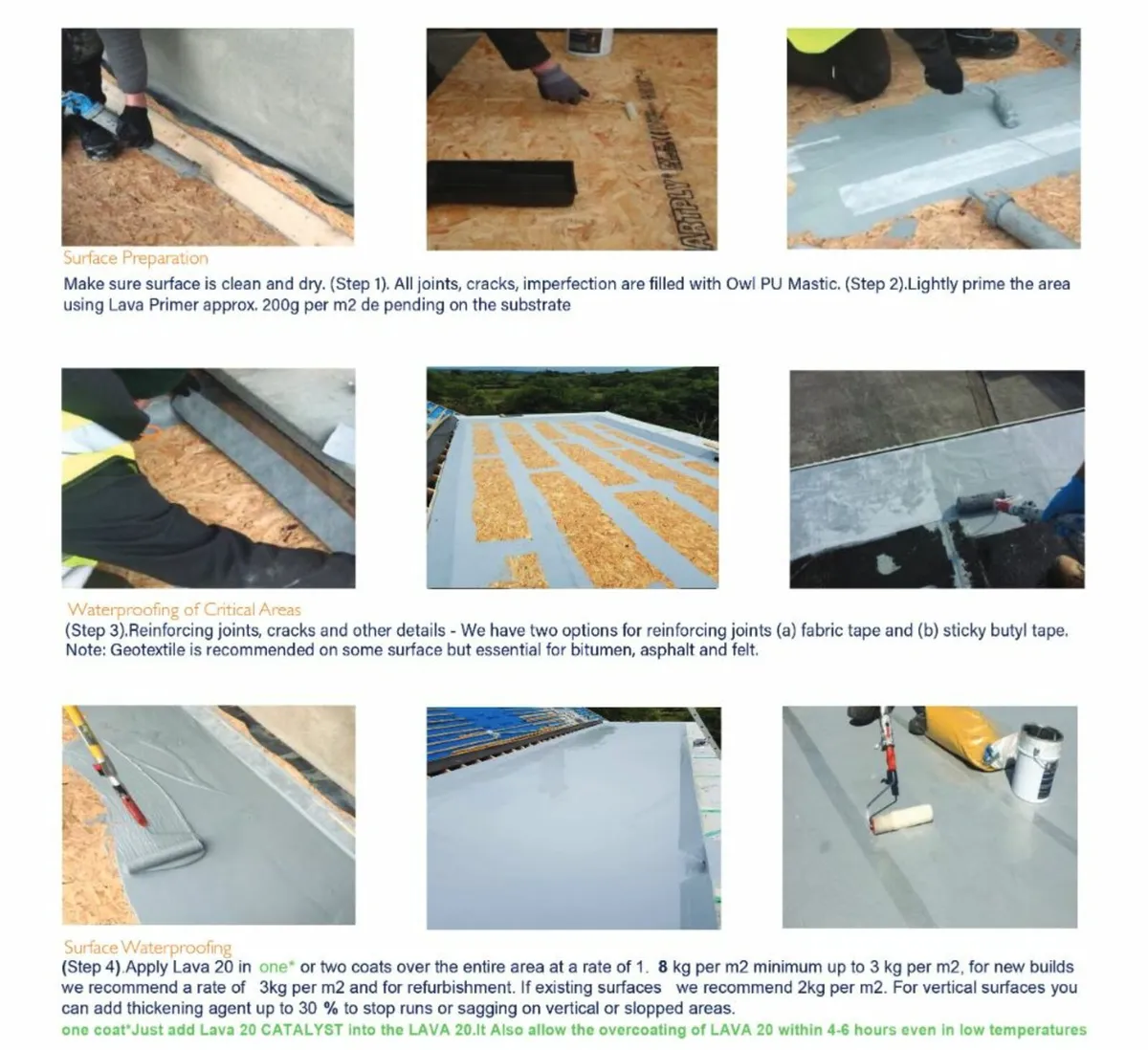 Surface Preparation
Make sure surface is clean and dry. (Step 1). All joints, cracks, imperfection are filled with Owl PU Mastic. (Step 2).Lightly prime the area using Lava Primer approx. 200g per m2 de pending on the substrate

Waterproofing of Critical Areas
(Step 3).Reinforcing joints, cracks and other details - We have two options for reinforcing joints (a) fabric tape and (b) sticky butyl tape. Note: Geotextile is recommended on some surface but essential for bitumen, asphalt and felt.

Surface Waterproofing
(Step 4).Apply Lava 20 in one* or two coats over the entire area at a rate of 1. 8 kg per m2 minimum up to 3 kg per m2, for new builds we recommend a rate of 3kg per m2 and for refurbishment. If existing surfaces we recommend 2kg per m2. For vertical surfaces you can add thickening agent up to 30 % to stop runs or sagging on vertical or slopped areas.
one coat*Just add Lava 20 CATALYST into the LAVA 20.It Also allow the overcoating of LAVA 20 within 4-6 hours even in low temperatures