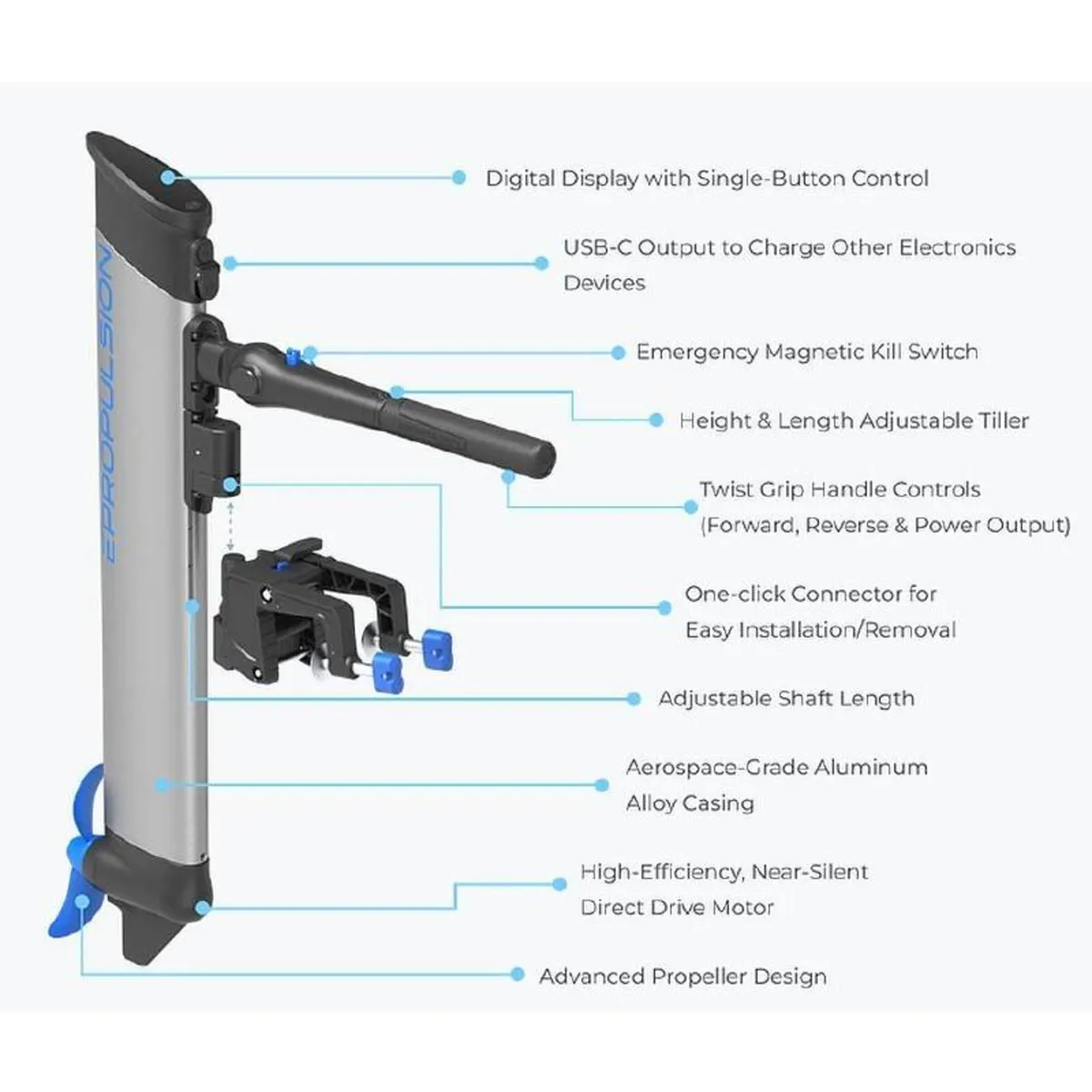 EPROPULSION

Digital Display with Single-Button Control

USB-C Output to Charge Other Electronics Devices

Emergency Magnetic Kill Switch

Height & Length Adjustable Tiller

Twist Grip Handle Controls (Forward, Reverse & Power Output)

One-click Connector for Easy Installation/Removal

Adjustable Shaft Length

Aerospace-Grade Aluminum Alloy Casing

High-Efficiency, Near-Silent Direct Drive Motor

Advanced Propeller Design