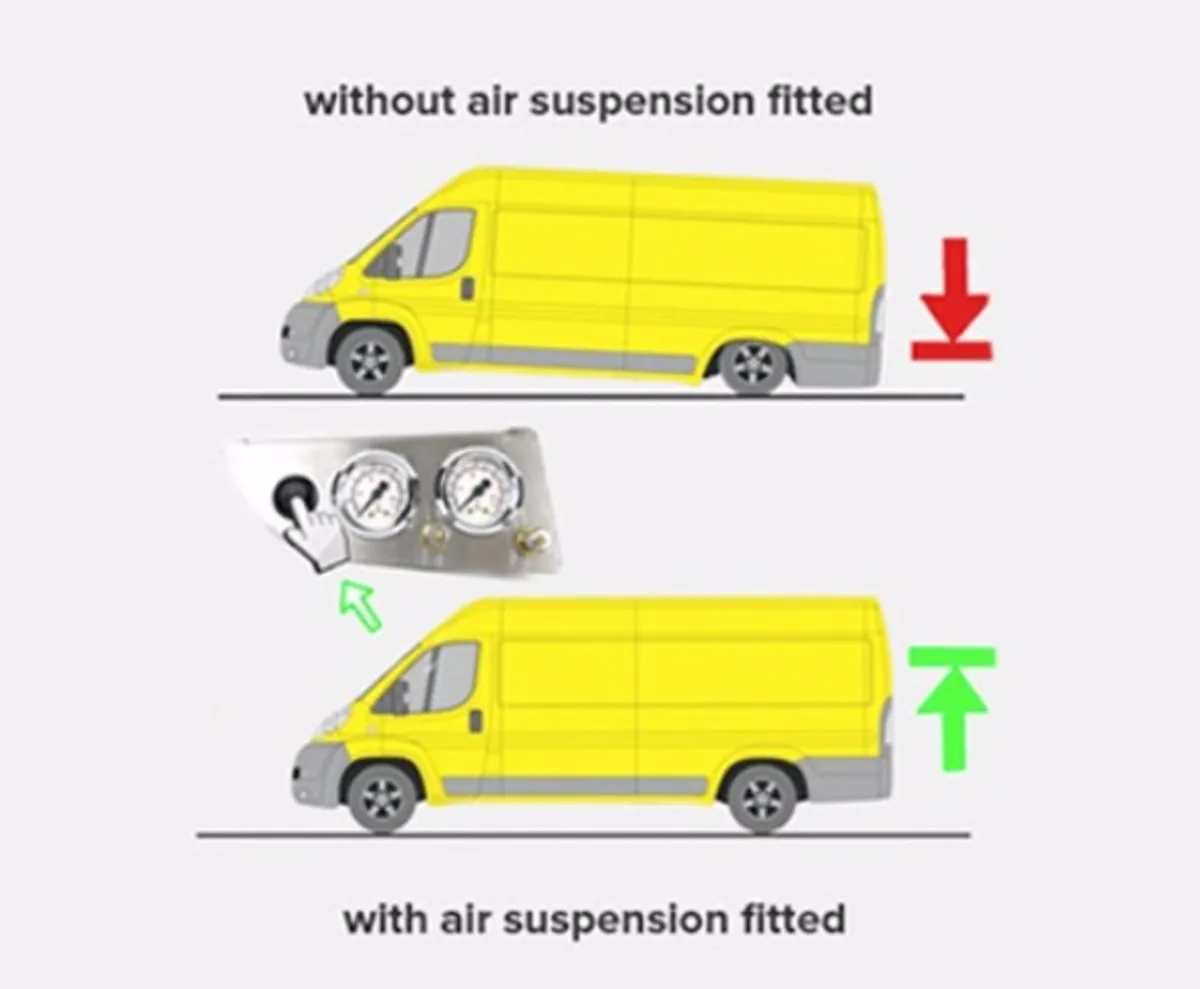 without air suspension fitted

with air suspension fitted