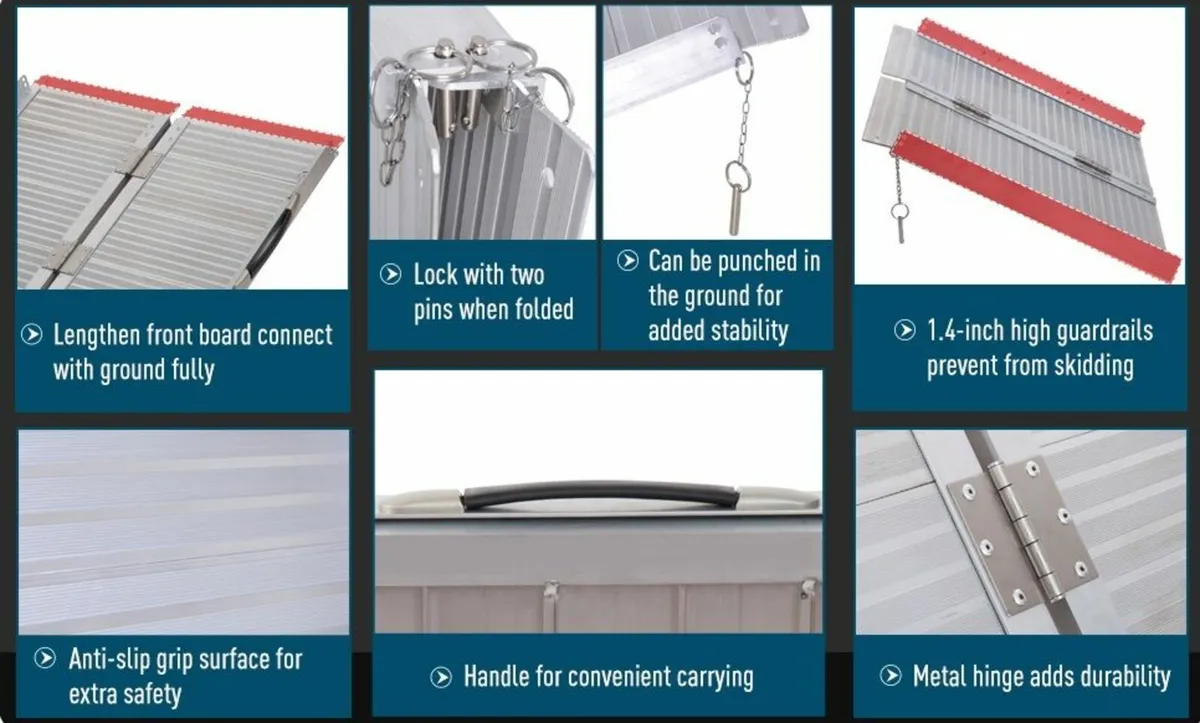 Lengthen front board connect with ground fully

Lock with two pins when folded

Can be punched in the ground for added stability

1.4-inch high guardrails prevent from skidding

Anti-slip grip surface for extra safety

Handle for convenient carrying

Metal hinge adds durability